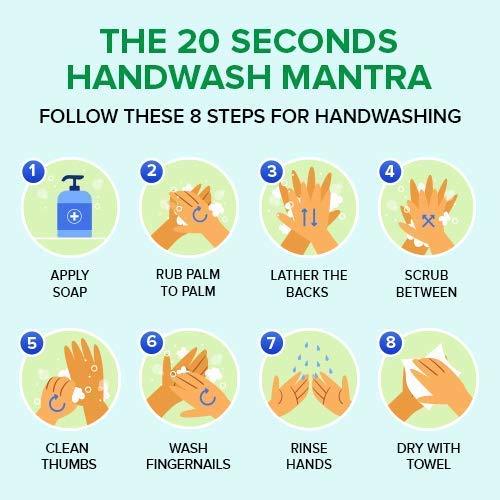 THE 20 SECONDS HANDWASH MANTRA

FOLLOW THESE 8 STEPS FOR HANDWASHING

1
APPLY SOAP

2
RUB PALM TO PALM

3
LATHER THE BACKS

4
SCRUB BETWEEN

5
CLEAN THUMBS

6
WASH FINGERNAILS

7
RINSE HANDS

8
DRY WITH TOWEL