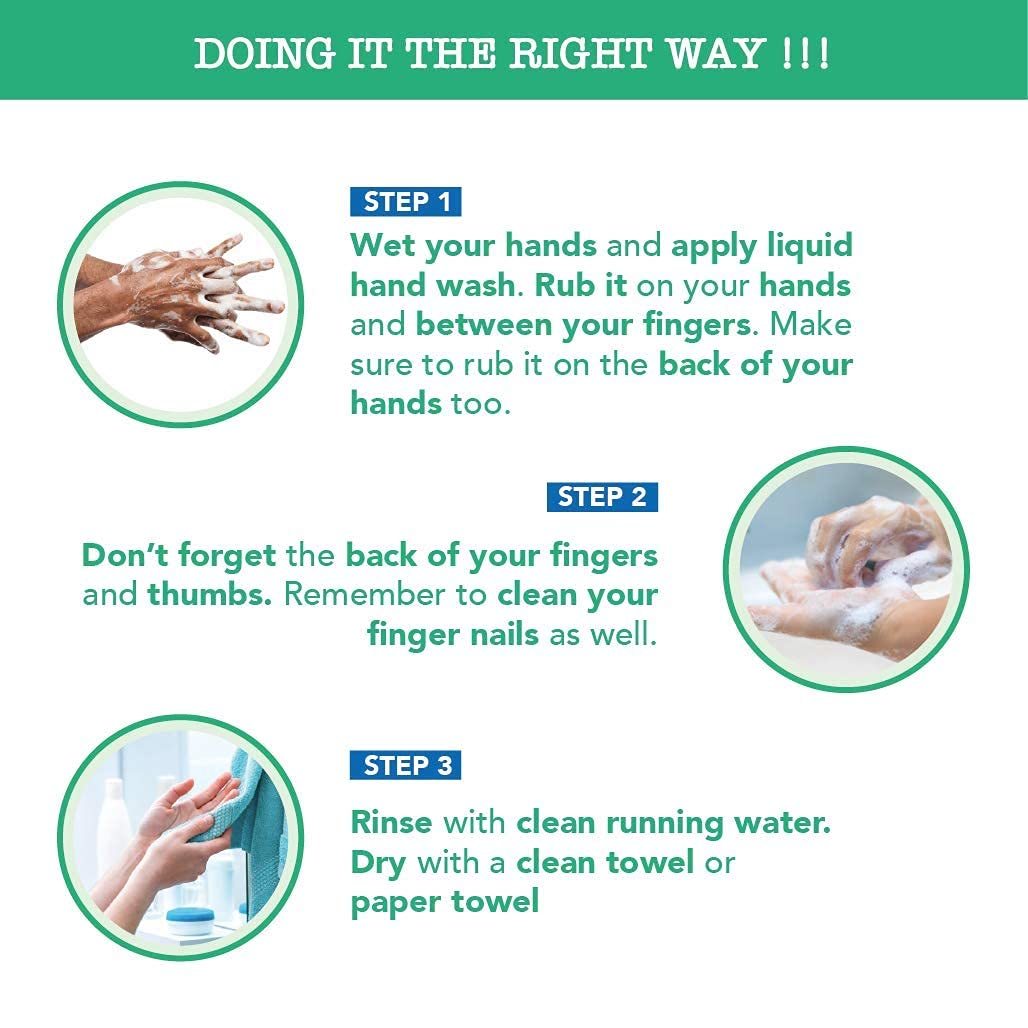 DOING IT THE RIGHT WAY !!!

STEP 1

Wet your hands and apply liquid hand wash. Rub it on your hands and between your fingers. Make sure to rub it on the back of your hands too.

STEP 2

Don't forget the back of your fingers and thumbs. Remember to clean your finger nails as well.

STEP 3

Rinse with clean running water. Dry with a clean towel or paper towel