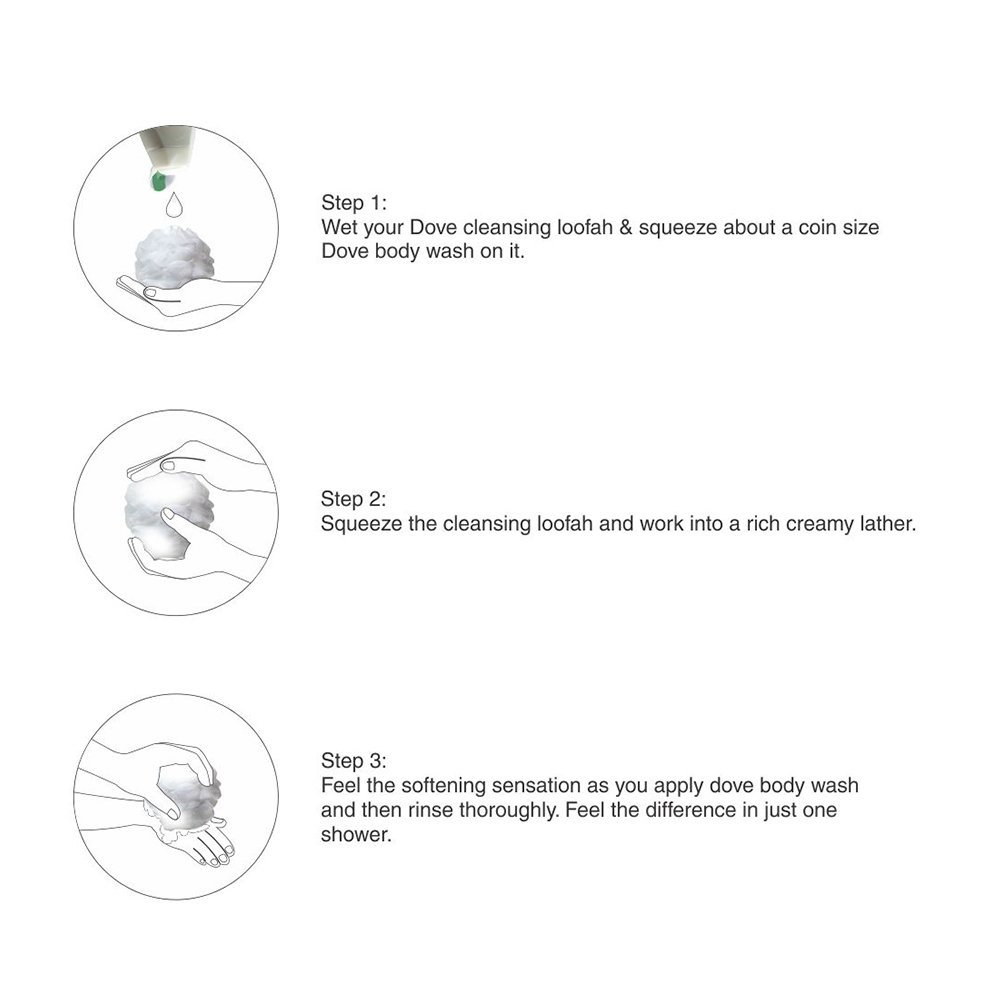 Step 1:
Wet your Dove cleansing loofah & squeeze about a coin size Dove body wash on it.

Step 2:
Squeeze the cleansing loofah and work into a rich creamy lather.

Step 3:
Feel the softening sensation as you apply dove body wash and then rinse thoroughly. Feel the difference in just one shower.