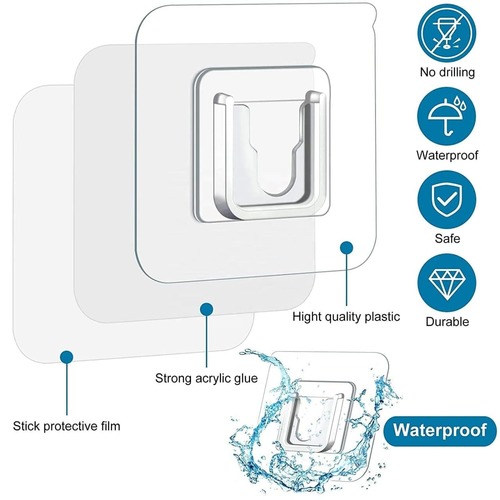 No drilling

Waterproof

Safe

Durable

Hight quality plastic

Strong acrylic glue

Stick protective film

Waterproof