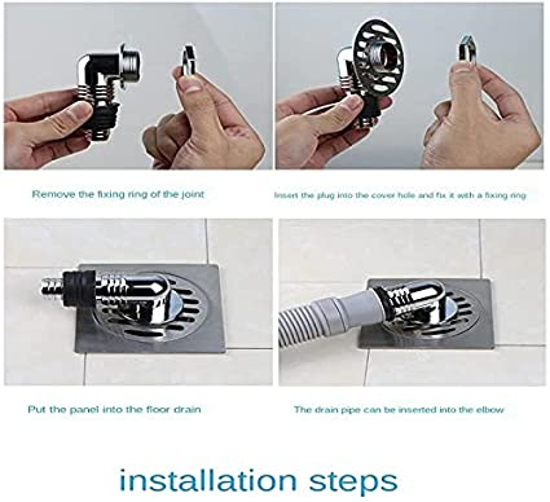 Remove the fixing ring of the joint

Insert the plug into the cover hole and fix it with a fixing ring

Put the panel into the floor drain

The drain pipe can be inserted into the elbow

installation steps