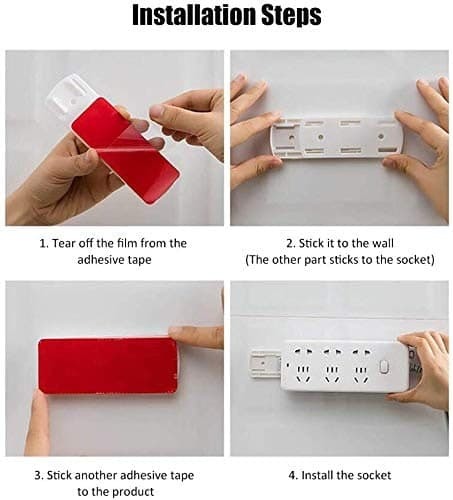 Installation Steps

1. Tear off the film from the adhesive tape

2. Stick it to the wall
(The other part sticks to the socket)

3. Stick another adhesive tape to the product

4. Install the socket