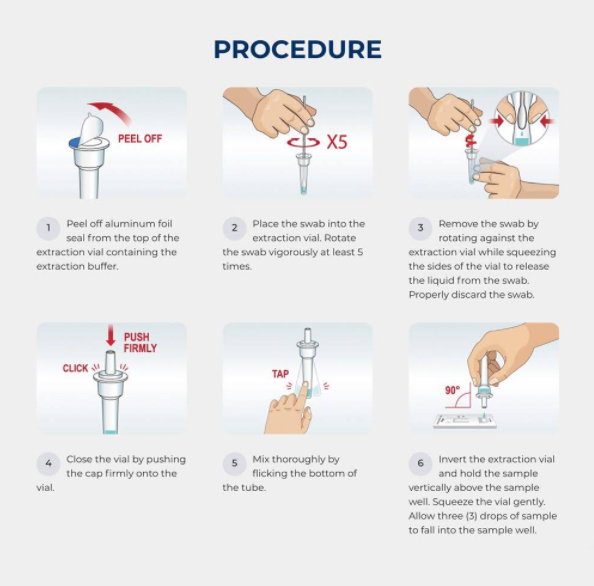 PROCEDURE

PEEL OFF

1 Peel off aluminum foil seal from the top of the extraction vial containing the extraction buffer.

X5

2 Place the swab into the extraction vial. Rotate the swab vigorously at least 5 times.

3 Remove the swab by rotating against the extraction vial while squeezing the sides of the vial to release the liquid from the swab. Properly discard the swab.

PUSH FIRMLY

CLICK

4 Close the vial by pushing the cap firmly onto the vial.

TAP

5 Mix thoroughly by flicking the bottom of the tube.

90°

6 Invert the extraction vial and hold the sample vertically above the sample well. Squeeze the vial gently. Allow three (3) drops of sample to fall into the sample well.