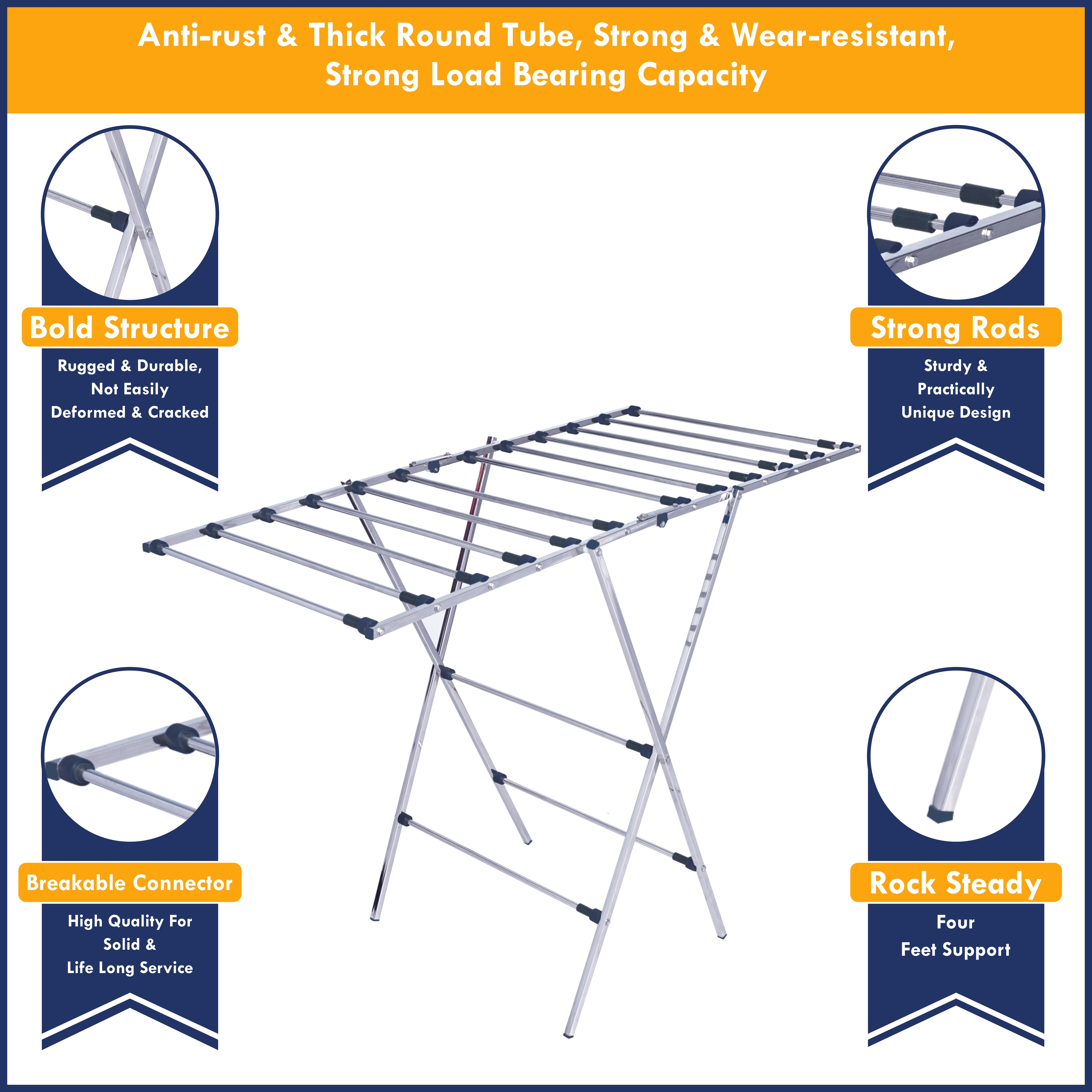 Anti-rust & Thick Round Tube, Strong & Wear-resistant, Strong Load Bearing Capacity

Bold Structure

Rugged & Durable, Not Easily Deformed & Cracked

Strong Rods

Sturdy & Practically Unique Design

Breakable Connector

High Quality For Solid & Life Long Service

Rock Steady

Four Feet Support