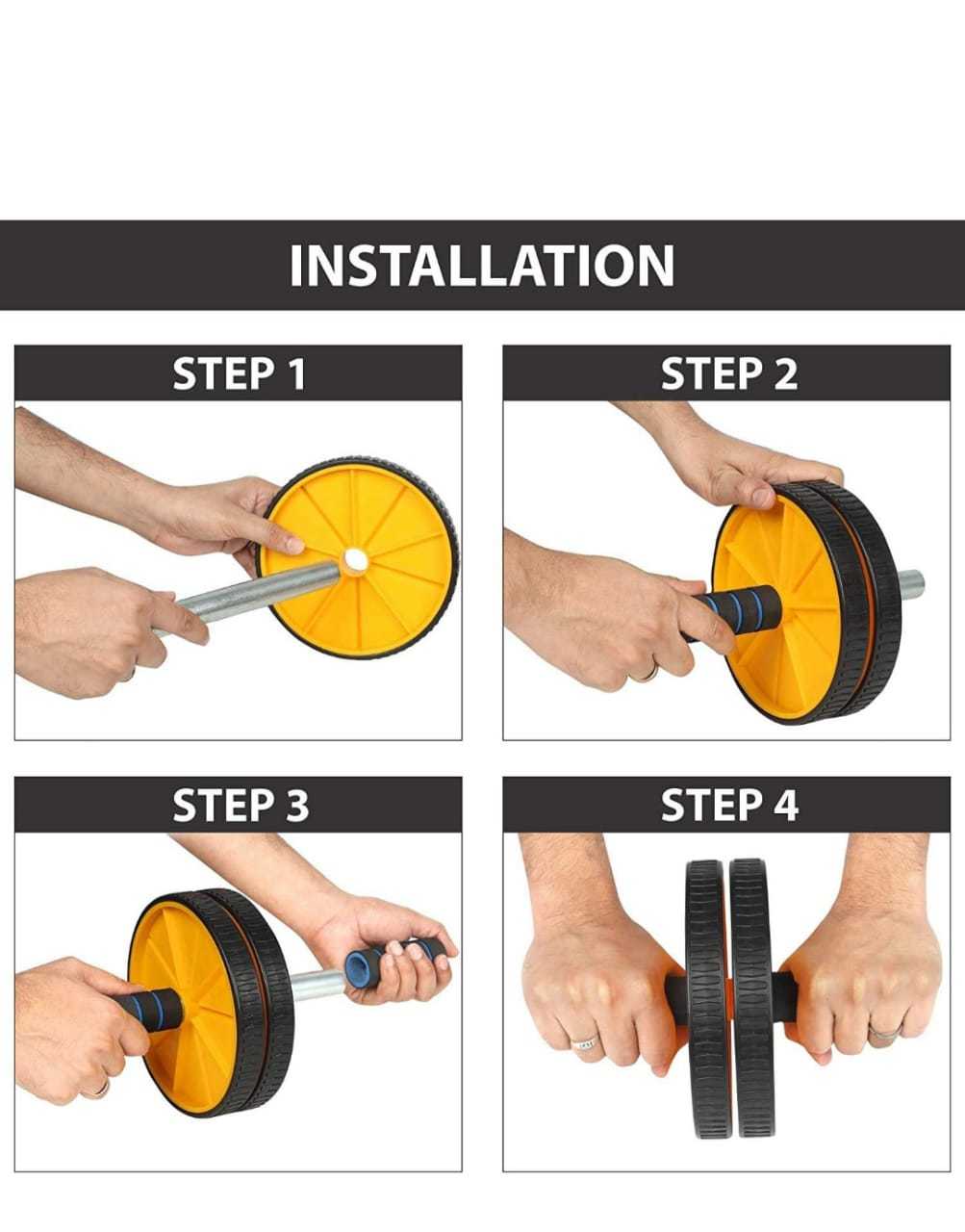 INSTALLATION

STEP 1

STEP 2

STEP 3

STEP 4