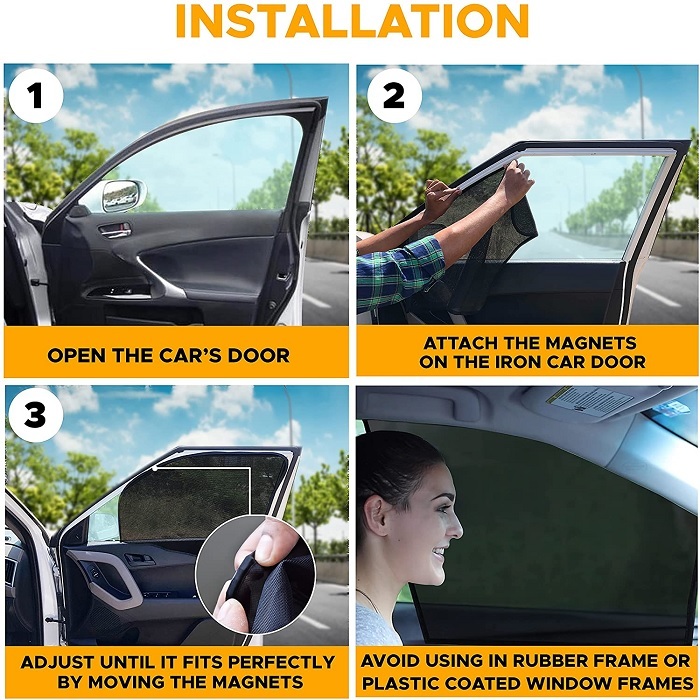 INSTALLATION

1

OPEN THE CAR'S DOOR

2

ATTACH THE MAGNETS ON THE IRON CAR DOOR

3

ADJUST UNTIL IT FITS PERFECTLY BY MOVING THE MAGNETS

AVOID USING IN RUBBER FRAME OR PLASTIC COATED WINDOW FRAMES