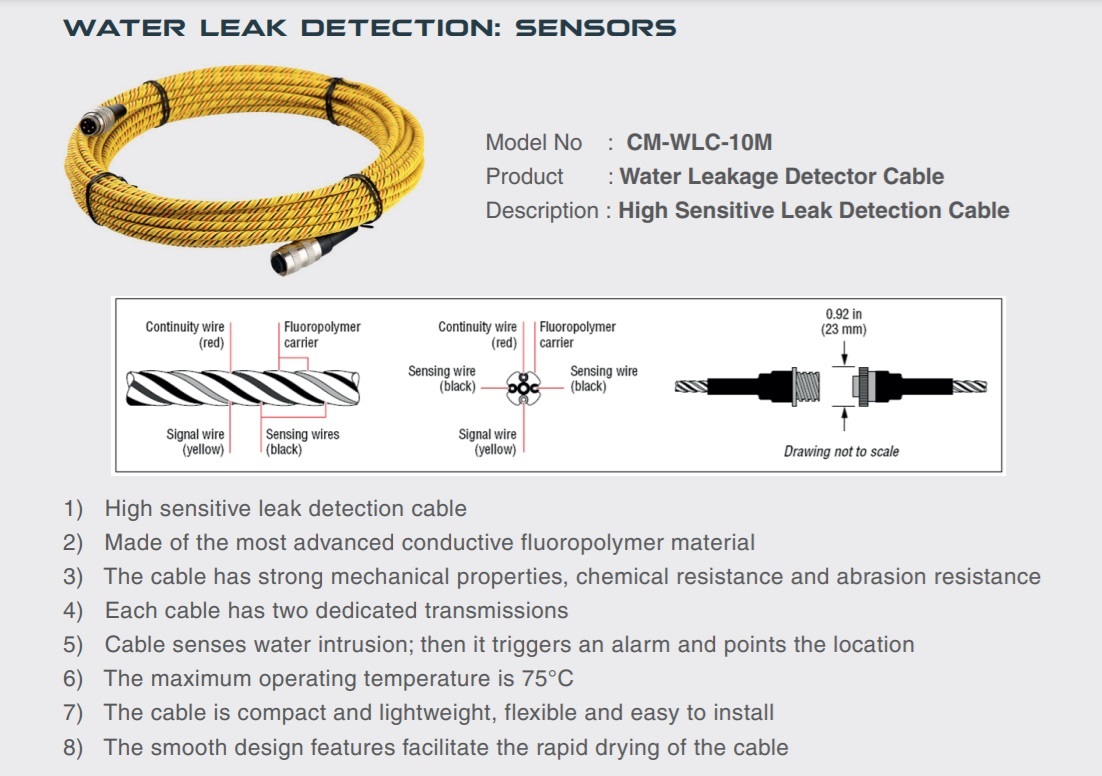 WATER LEAK DETECTION: SENSORS

Model No : CM-WLC-10M
Product : Water Leakage Detector Cable
Description : High Sensitive Leak Detection Cable

Continuity wire (red)
Fluoropolymer carrier
Signal wire (yellow)
Sensing wires (black)

Continuity wire (red)
Fluoropolymer carrier
Sensing wire (black)
Sensing wire (black)
Signal wire (yellow)

0.92 in (23 mm)
Drawing not to scale

1) High sensitive leak detection cable
2) Made of the most advanced conductive fluoropolymer material
3) The cable has strong mechanical properties, chemical resistance and abrasion resistance
4) Each cable has two dedicated transmissions
5) Cable senses water intrusion; then it triggers an alarm and points the location
6) The maximum operating temperature is 75°C
7) The cable is compact and lightweight, flexible and easy to install
8) The smooth design features facilitate the rapid drying of the cable