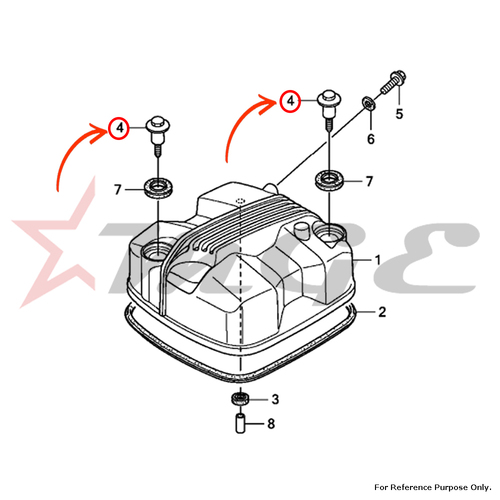 4
4
5
6
7
7
1
2
3
8
For Reference Purpose Only.