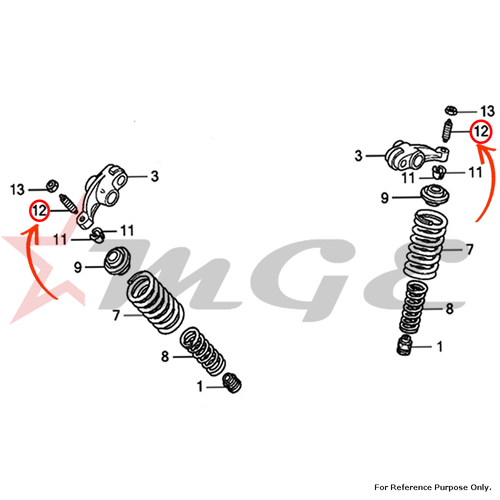 13
12
3
11
11
9
7
8
1

13
12
3
11
11
9
7
8
1

MGE

For Reference Purpose Only.