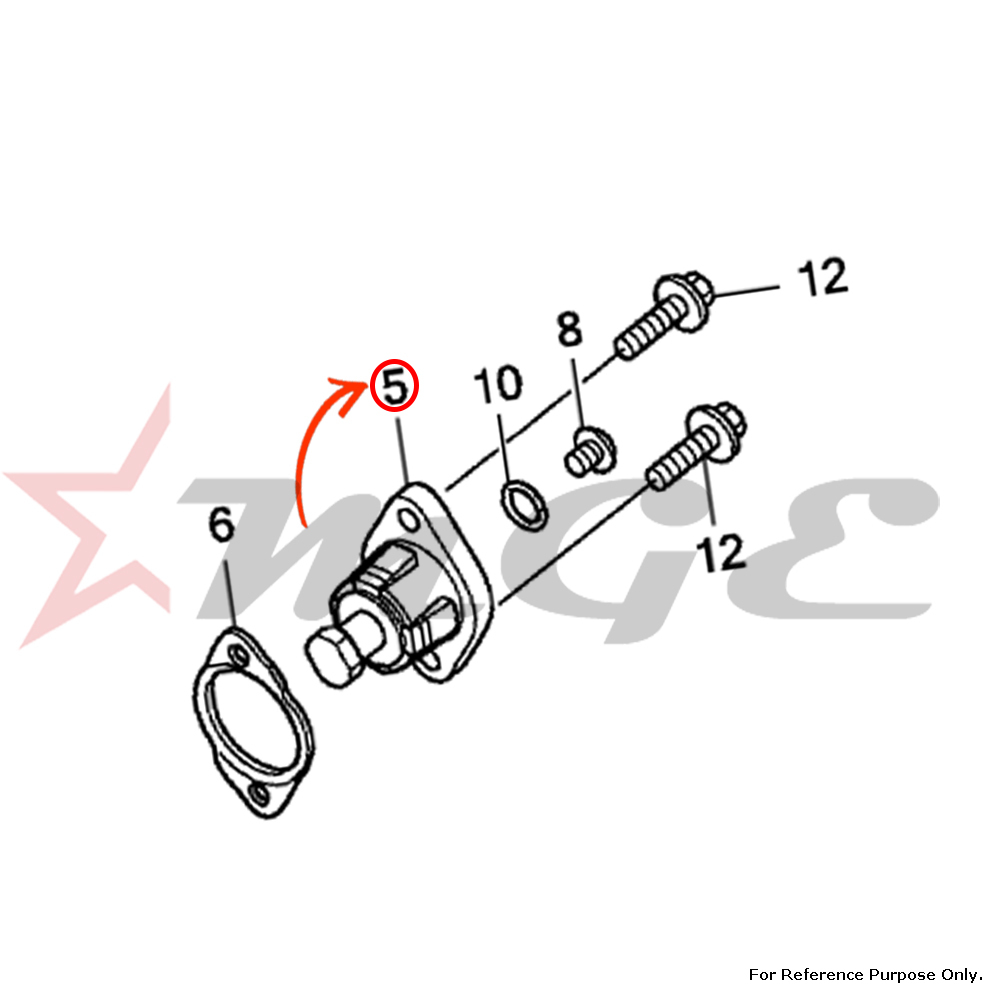 12
8
5
10
6
12
MGE
For Reference Purpose Only.