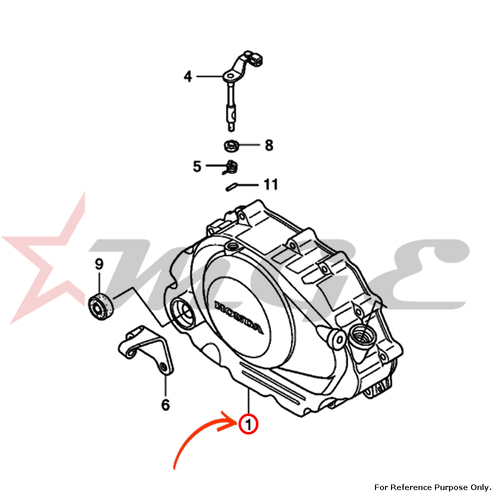 4

8

5

11

9

HONDA

6

1

MCE

For Reference Purpose Only.