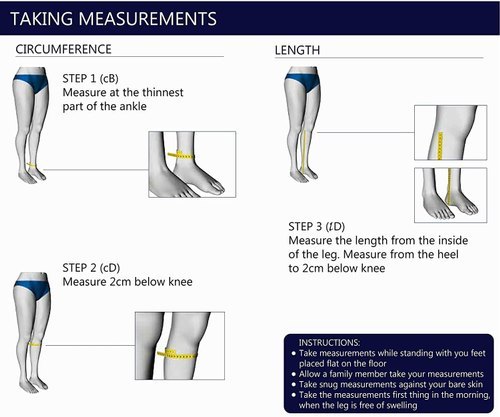 TAKING MEASUREMENTS

CIRCUMFERENCE

STEP 1 (cB)
Measure at the thinnest part of the ankle

STEP 2 (cD)
Measure 2cm below knee

LENGTH

STEP 3 (ℓD)
Measure the length from the inside of the leg. Measure from the heel to 2cm below knee

INSTRUCTIONS:
• Take measurements while standing with you feet placed flat on the floor
• Allow a family member take your measurements
• Take snug measurements against your bare skin
• Take the measurements first thing in the morning, when the leg is free of swelling