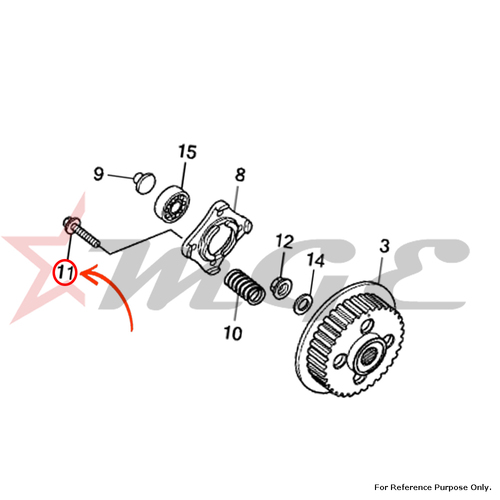 15
9
8
12
3
14
11
10
MGE
For Reference Purpose Only.