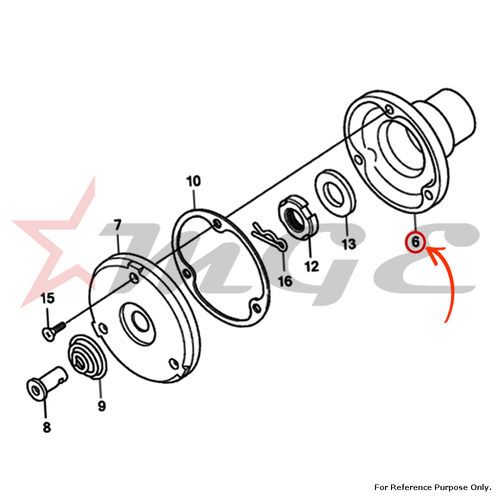 10

7

13

6

12

16

15

9

8

For Reference Purpose Only.