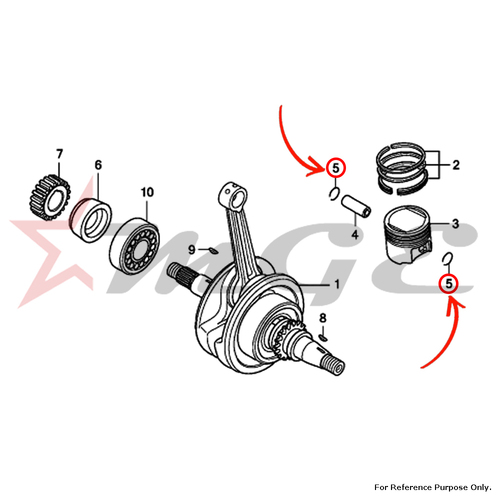 7
6
10
5
2
4
3
9
1
5
8
MGC
For Reference Purpose Only.