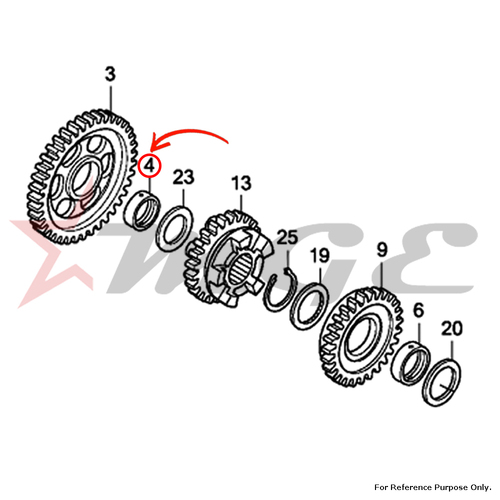 3

4

23

13

25

19

9

6

20

For Reference Purpose Only.