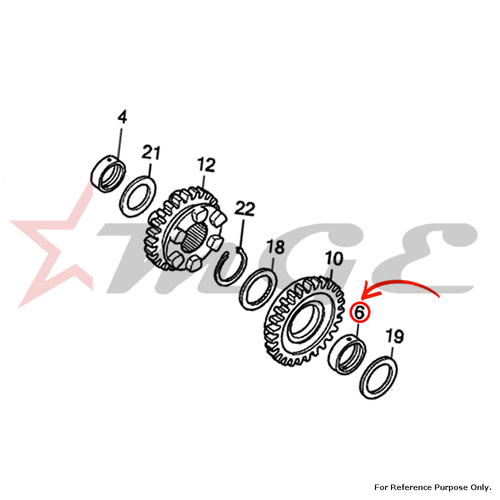 4
21
12
22
18
10
6
19

For Reference Purpose Only.