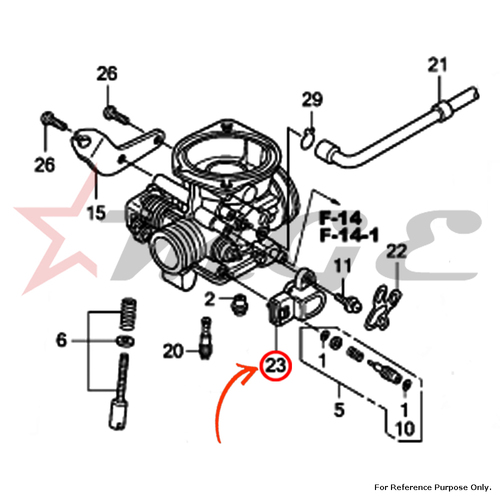 26
21
29
26
15
F-14
F-14-1
22
11
2
6
20
23
1
5
1
10
For Reference Purpose Only.