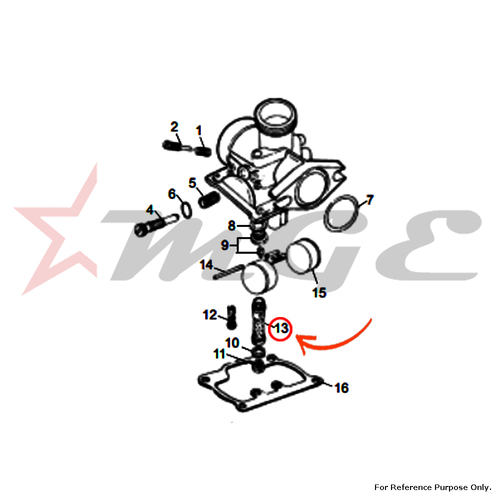 2
1
5
6
4
7
8
9
14
15
12
13
10
11
16
WGE
For Reference Purpose Only.