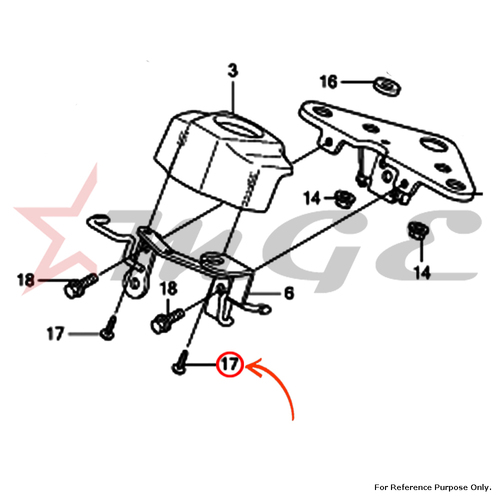 3
16
14
14
18
18
6
17
17
MGE
For Reference Purpose Only.