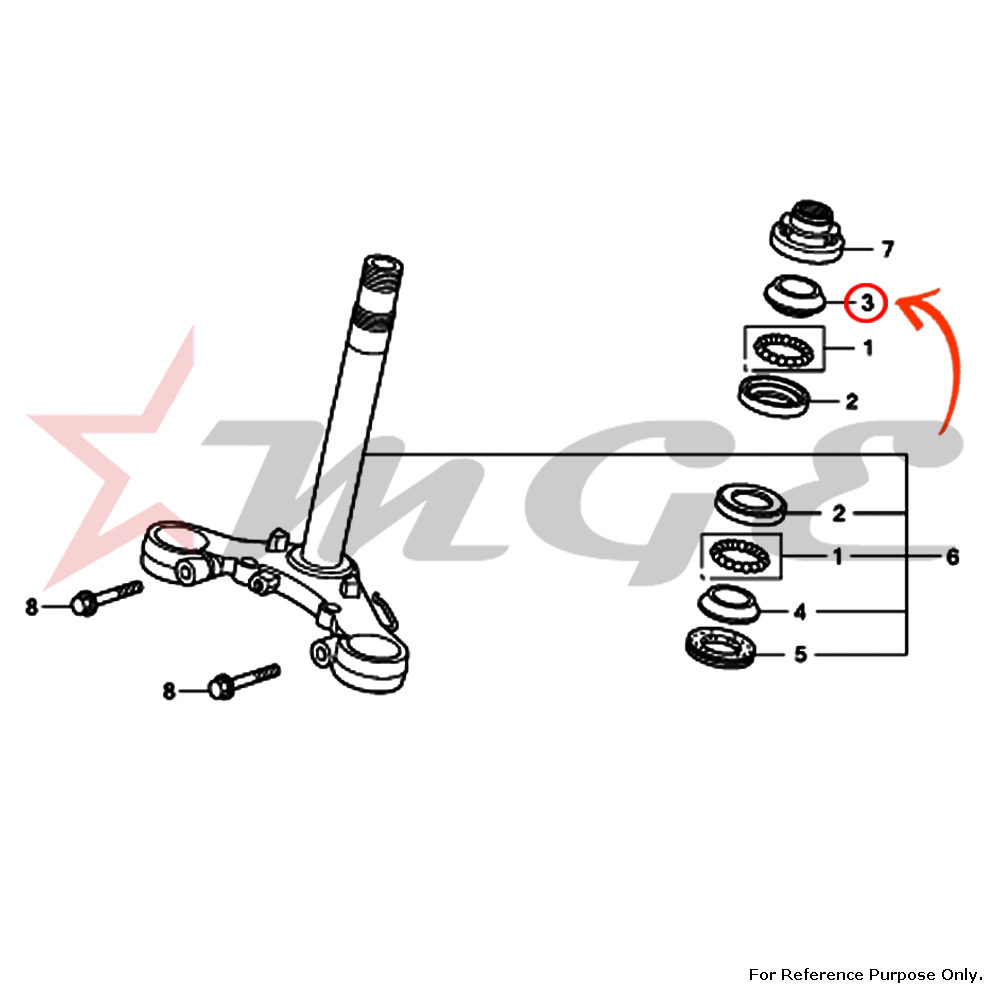 7
3
1
2
MGE
2
1
6
4
5
8
8
For Reference Purpose Only.