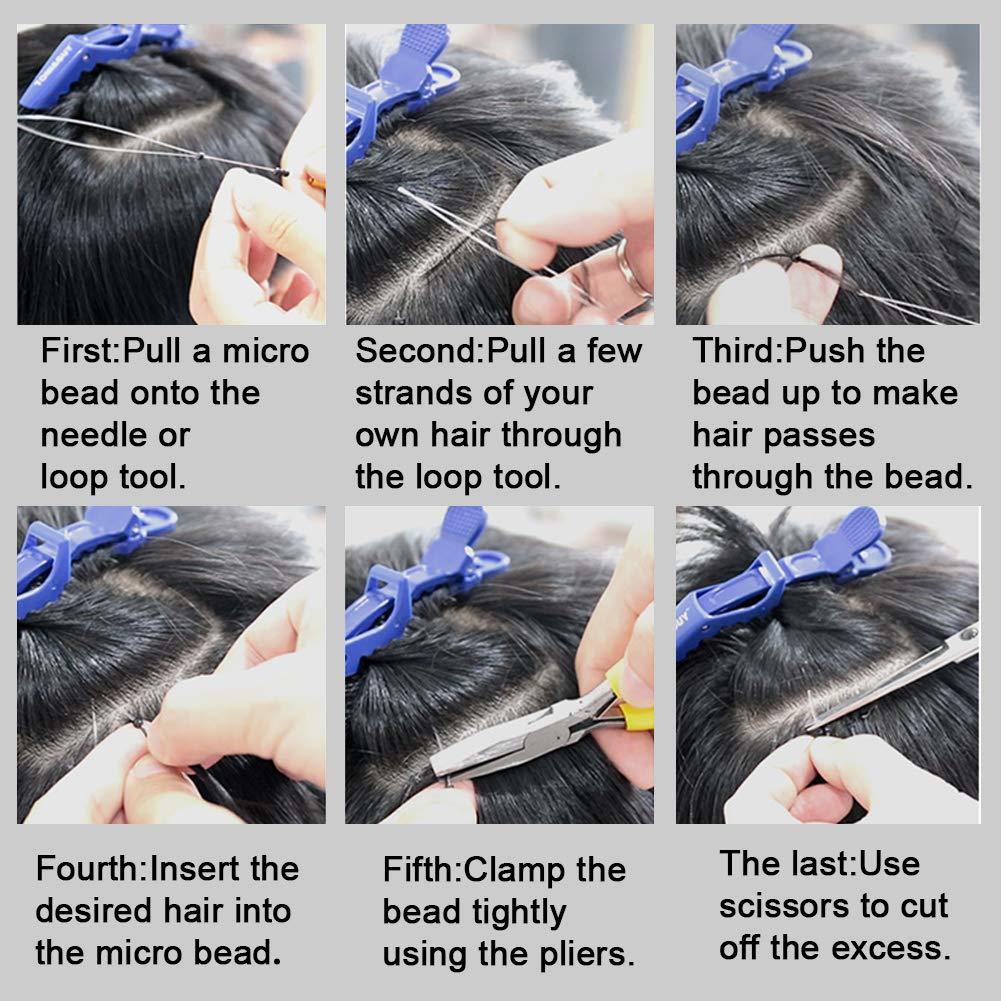 First:Pull a micro bead onto the needle or loop tool.

Second:Pull a few strands of your own hair through the loop tool.

Third:Push the bead up to make hair passes through the bead.

Fourth:Insert the desired hair into the micro bead.

Fifth:Clamp the bead tightly using the pliers.

The last:Use scissors to cut off the excess.