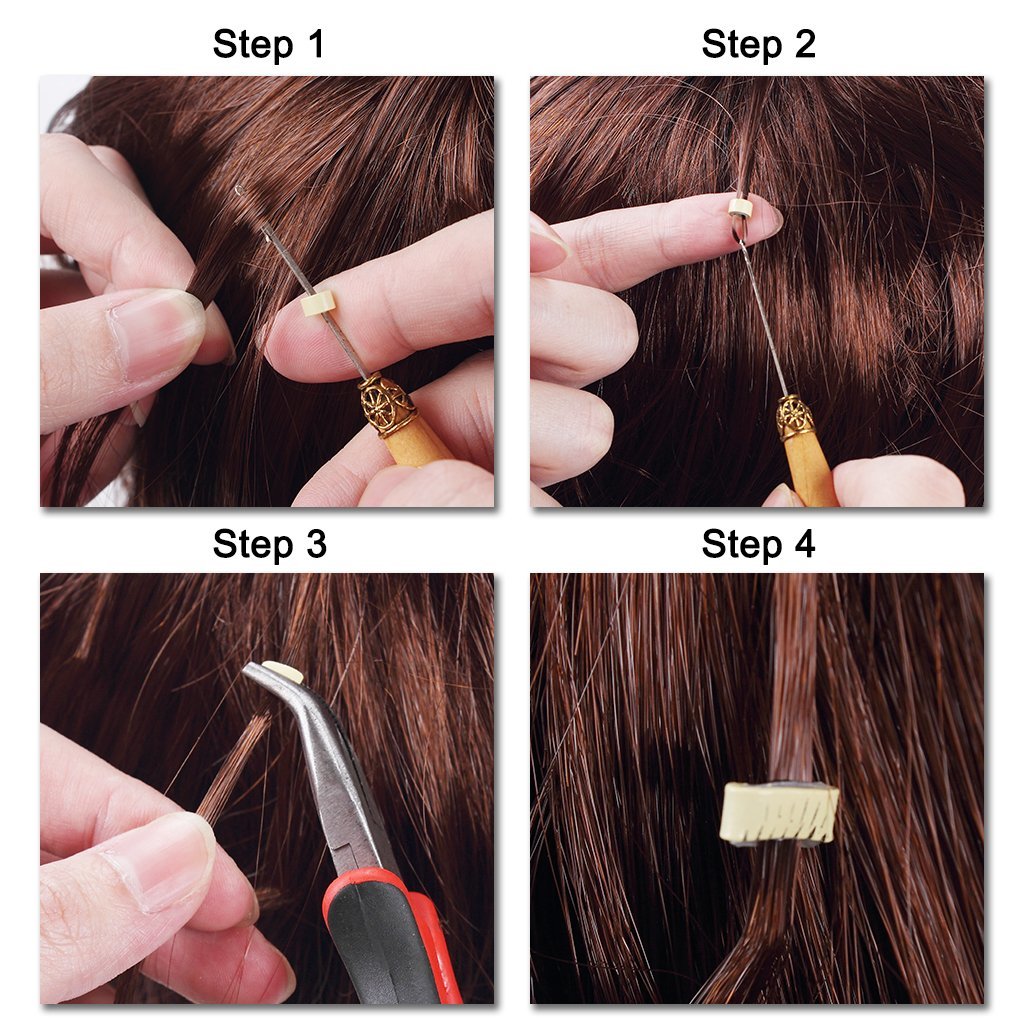 Step 1

Step 2

Step 3

Step 4