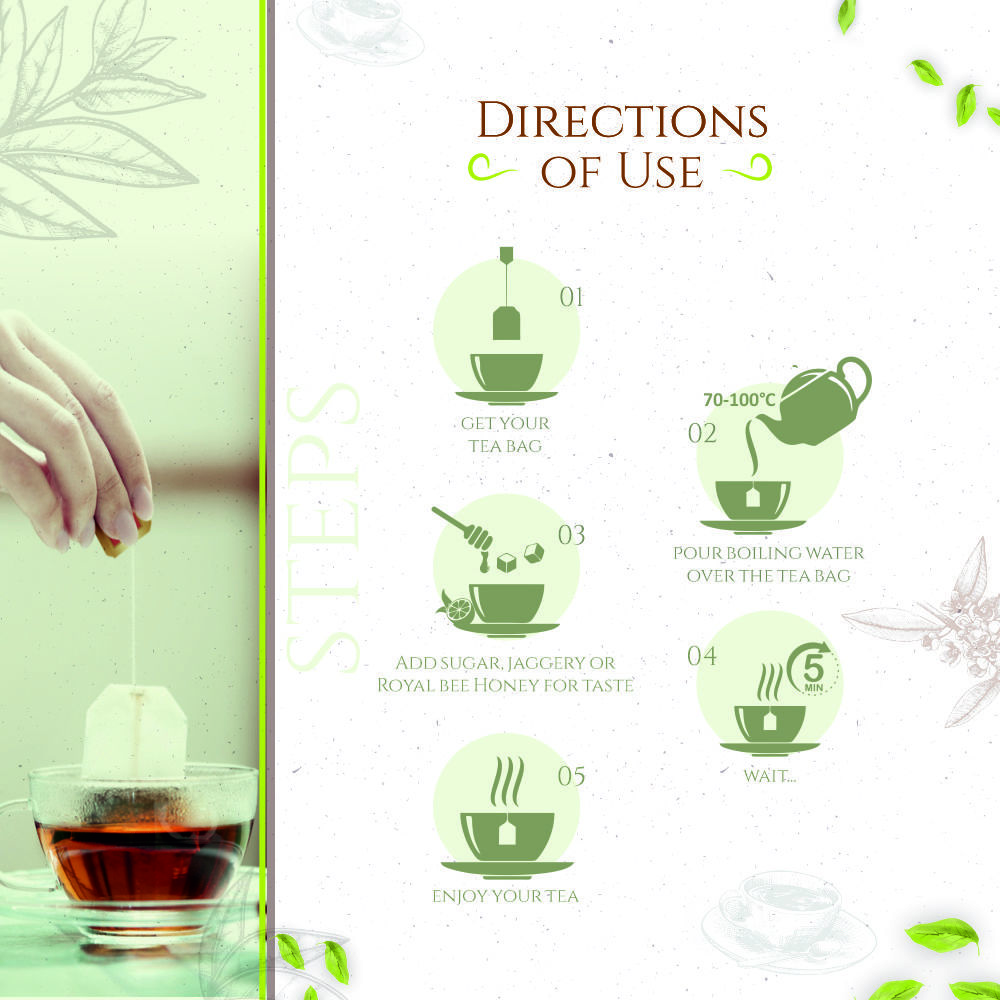 DIRECTIONS OF USE

STEPS

01
GET YOUR TEA BAG

70-100°C
02
POUR BOILING WATER OVER THE TEA BAG

03
ADD SUGAR, JAGGERY OR ROYAL BEE HONEY FOR TASTE

04
5 MIN
WAIT...

05
ENJOY YOUR TEA