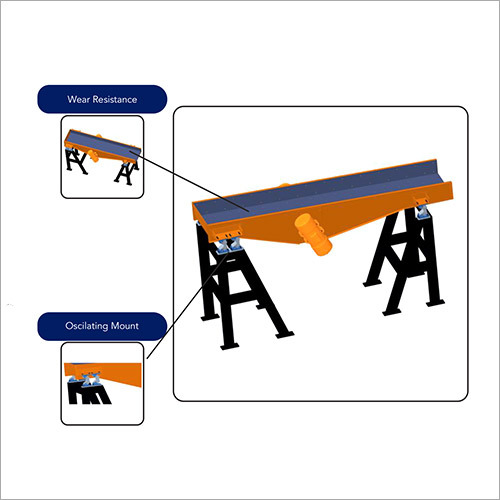 Wear Resistance

Oscilating Mount