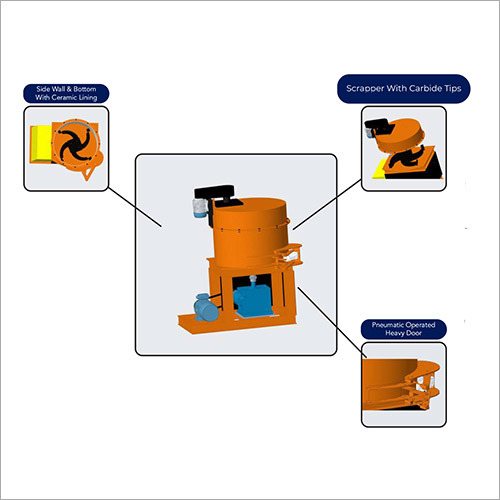 Side Wall & Bottom With Ceramic Lining

Scrapper With Carbide Tips

Pneumatic Operated Heavy Door