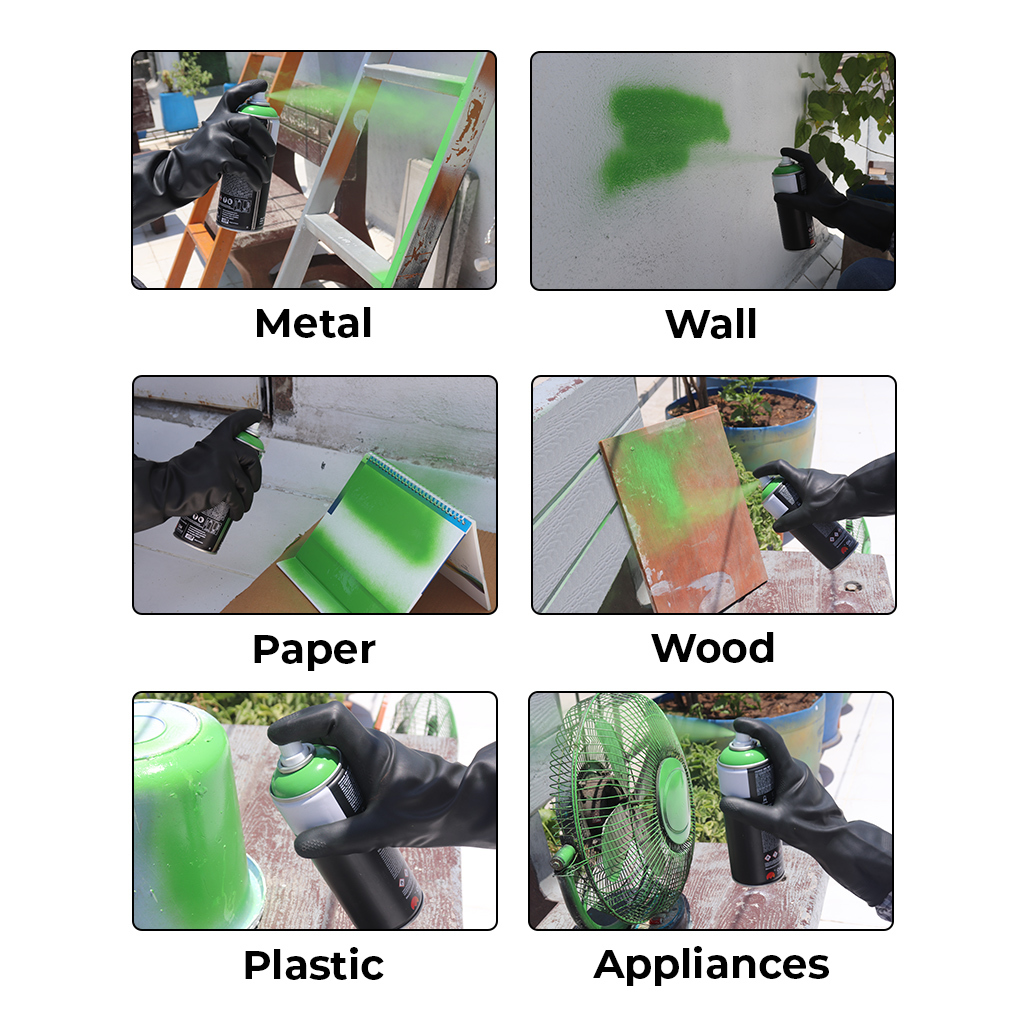 Metal

Wall

Paper

Wood

Plastic

Appliances