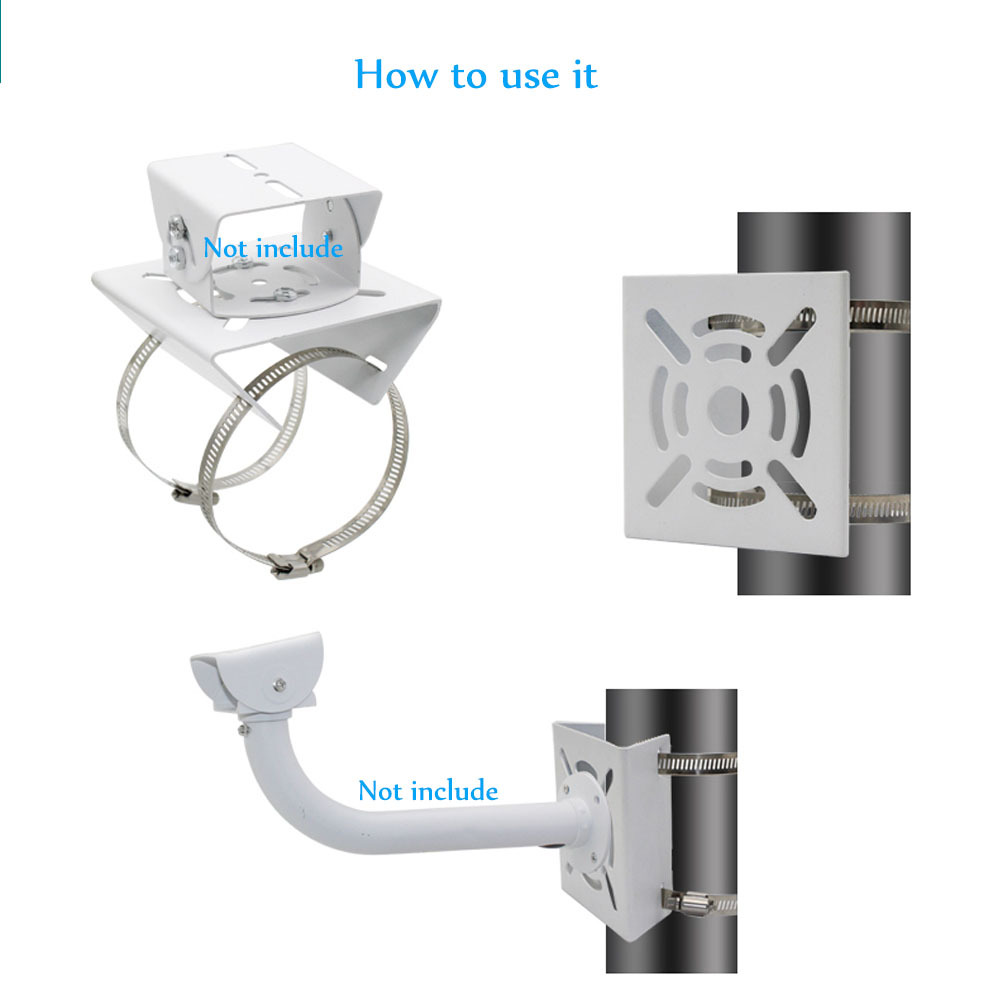 How to use it

Not include

Not include