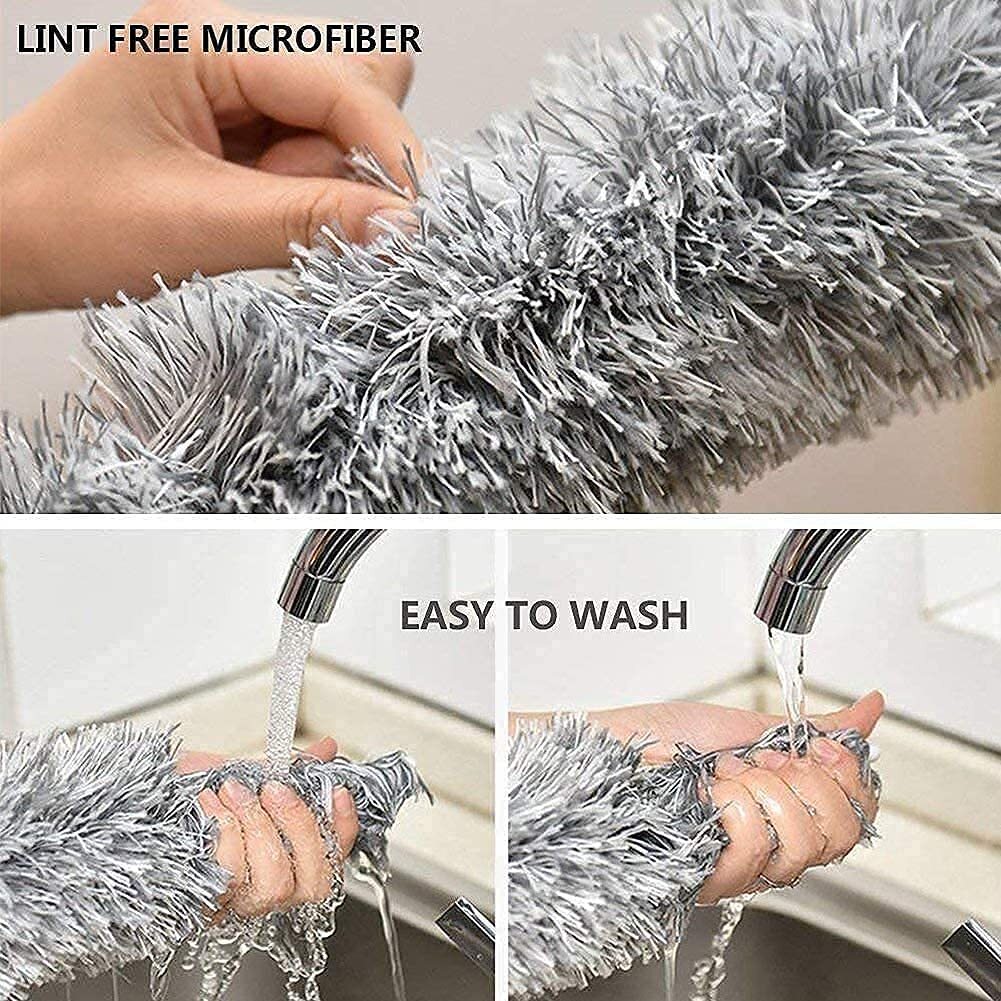 LINT FREE MICROFIBER

EASY TO WASH