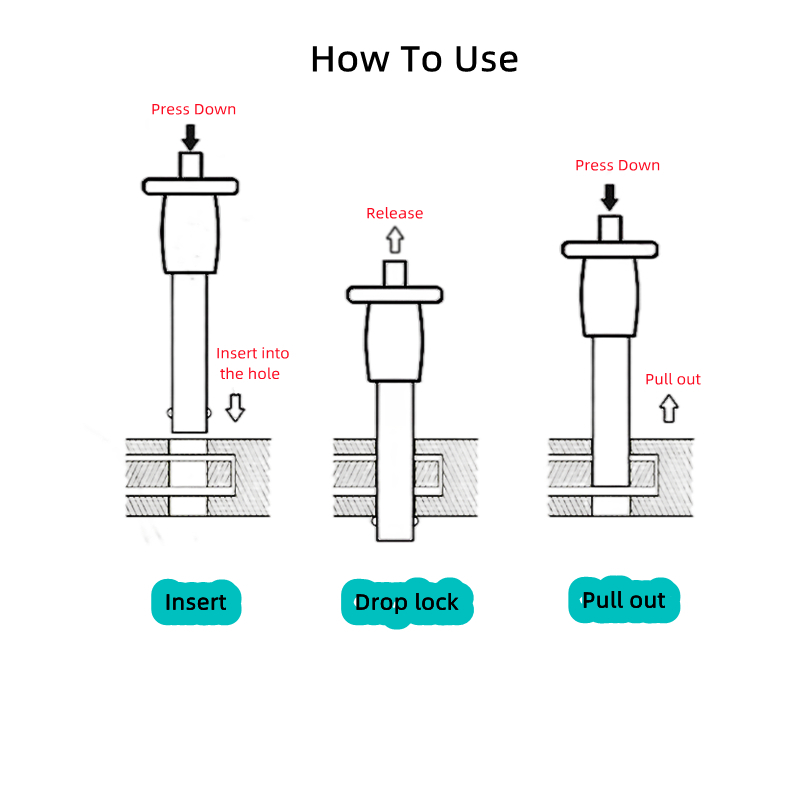 How To Use

Press Down

Insert into the hole

Insert

Release

Drop lock

Press Down

Pull out

Pull out