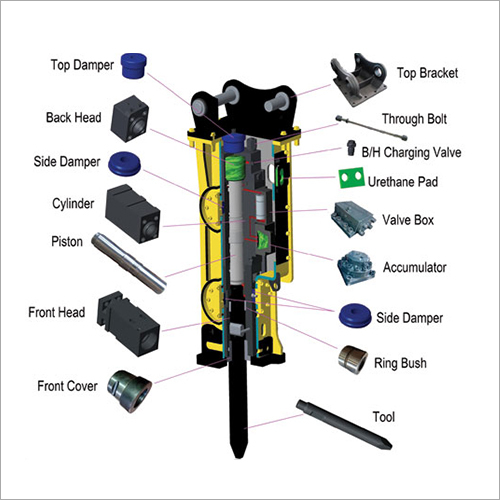 Top Damper
Back Head
Side Damper
Cylinder
Piston
Front Head
Front Cover
Top Bracket
Through Bolt
B/H Charging Valve
Urethane Pad
Valve Box
Accumulator
Side Damper
Ring Bush
Tool