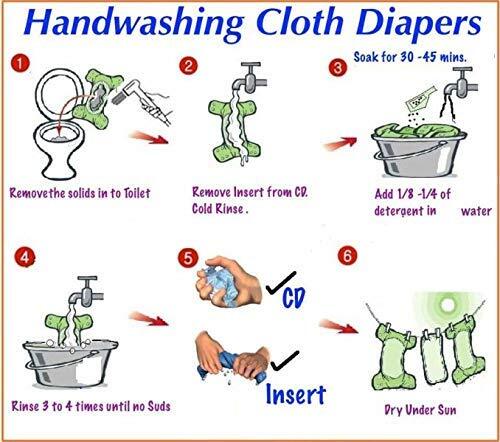 Handwashing Cloth Diapers

1

Removethe solids in to Toilet

2

Remove Insert from CD.
Cold Rinse .

3

Soak for 30 -45 mins.

Add 1/8 -1/4 of detergent in water

4

Rinse 3 to 4 times until no Suds

5

CD

Insert

6

Dry Under Sun