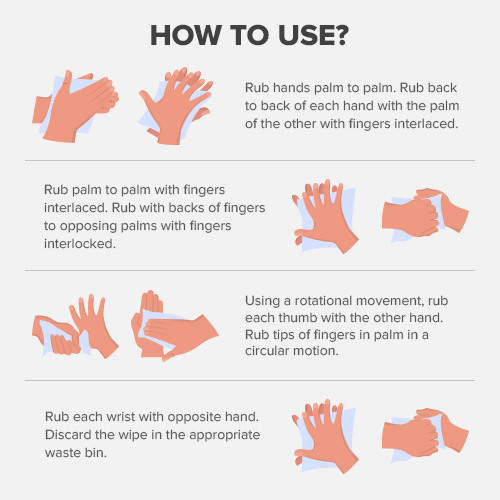 HOW TO USE?

Rub hands palm to palm. Rub back to back of each hand with the palm of the other with fingers interlaced.

Rub palm to palm with fingers interlaced. Rub with backs of fingers to opposing palms with fingers interlocked.

Using a rotational movement, rub each thumb with the other hand. Rub tips of fingers in palm in a circular motion.

Rub each wrist with opposite hand. Discard the wipe in the appropriate waste bin.