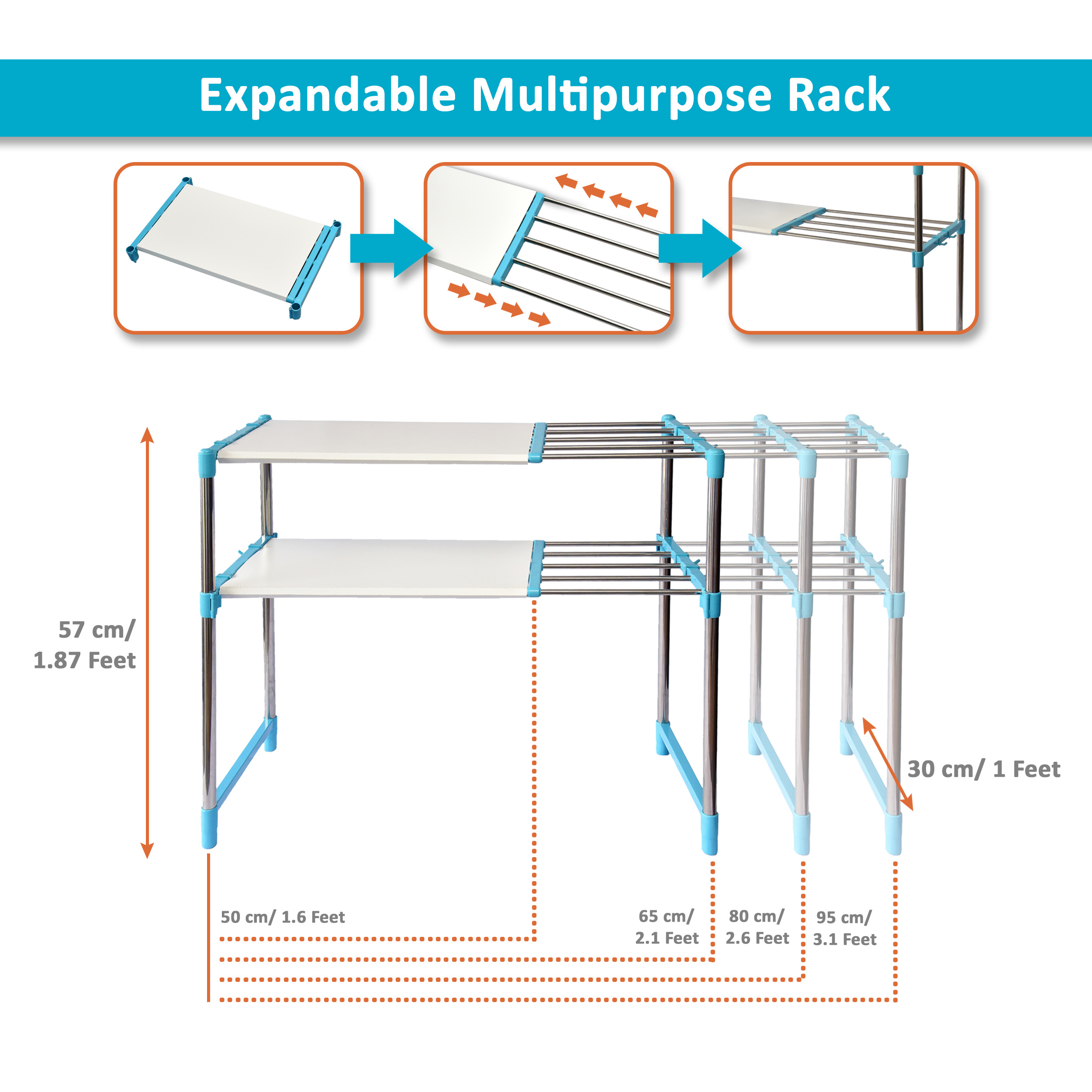 Expandable Multipurpose Rack

57 cm/
1.87 Feet

30 cm/ 1 Feet

50 cm/ 1.6 Feet

65 cm/
2.1 Feet

80 cm/
2.6 Feet

95 cm/
3.1 Feet