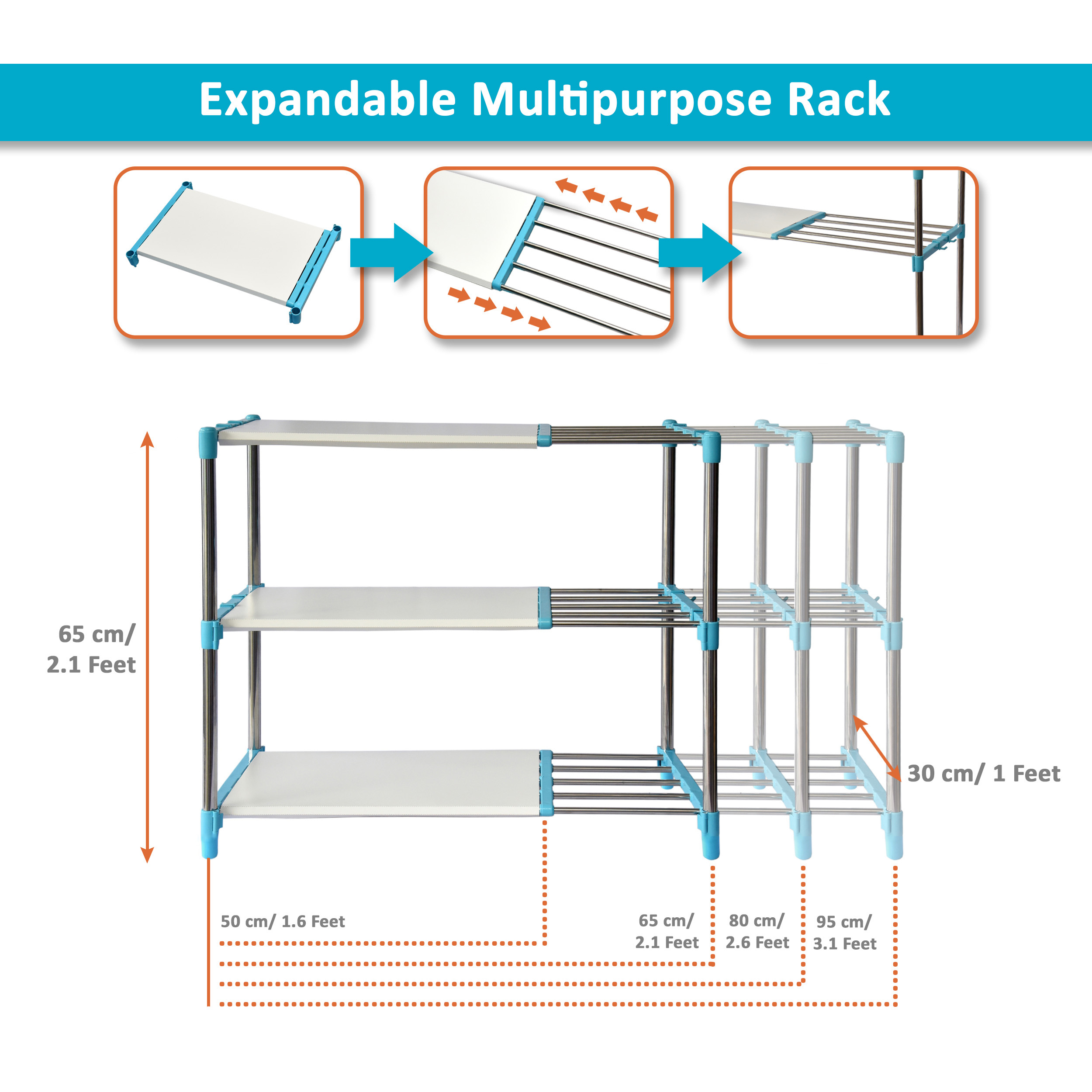 Expandable Multipurpose Rack

65 cm/
2.1 Feet

30 cm/ 1 Feet

50 cm/ 1.6 Feet

65 cm/
2.1 Feet

80 cm/
2.6 Feet

95 cm/
3.1 Feet