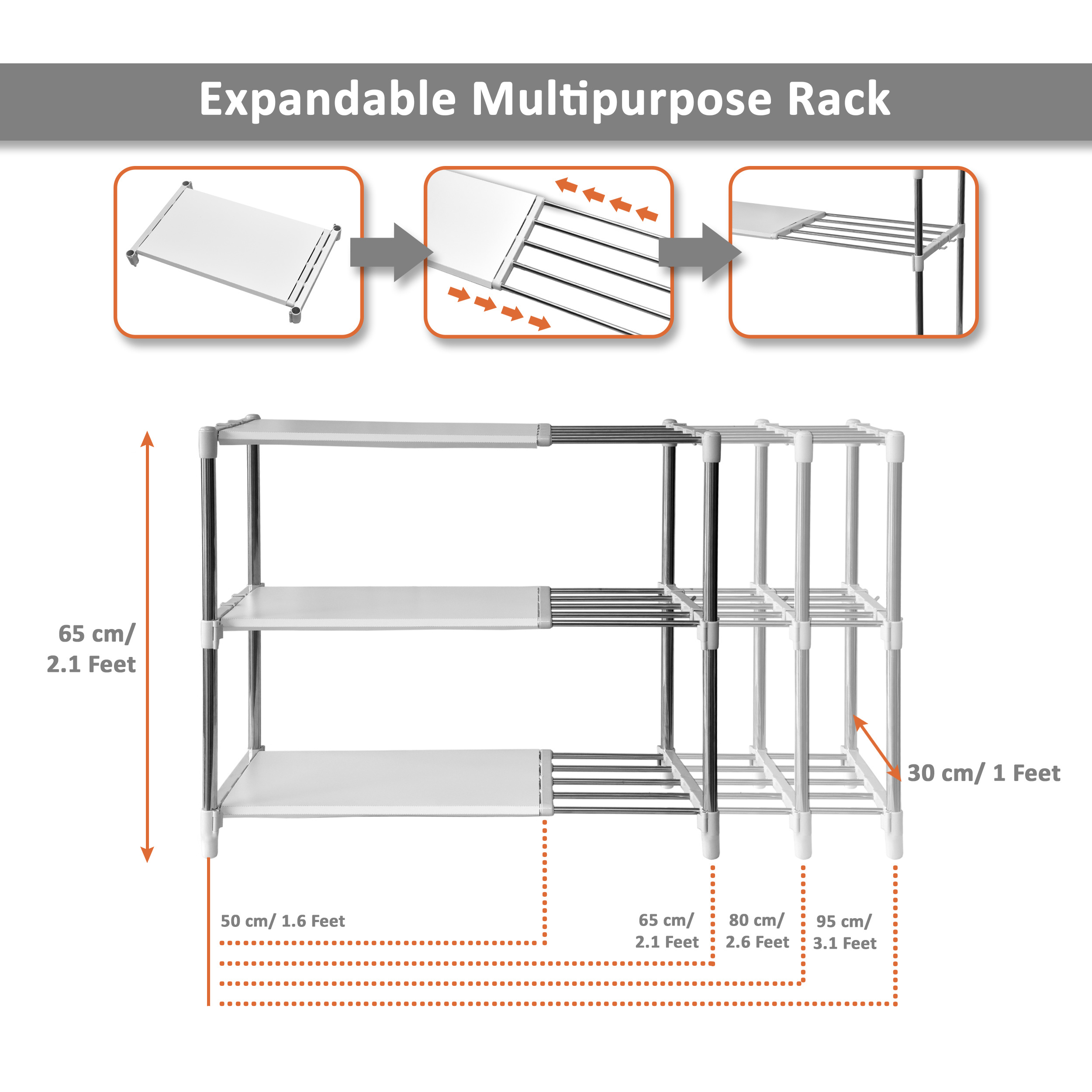 Expandable Multipurpose Rack

65 cm/
2.1 Feet

30 cm/ 1 Feet

50 cm/ 1.6 Feet

65 cm/
2.1 Feet

80 cm/
2.6 Feet

95 cm/
3.1 Feet