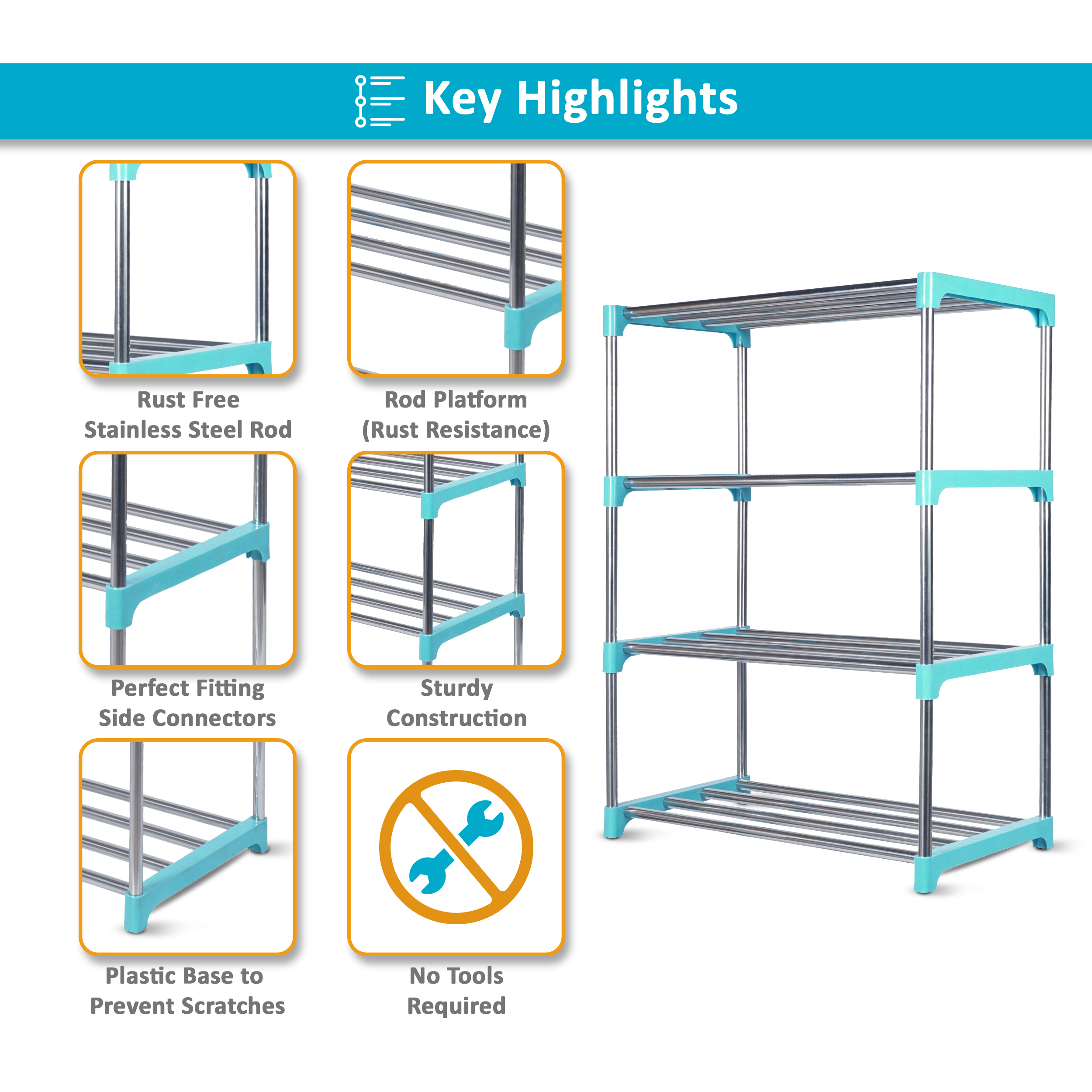 Key Highlights

Rust Free
Stainless Steel Rod

Rod Platform
(Rust Resistance)

Perfect Fitting
Side Connectors

Sturdy
Construction

Plastic Base to
Prevent Scratches

No Tools
Required