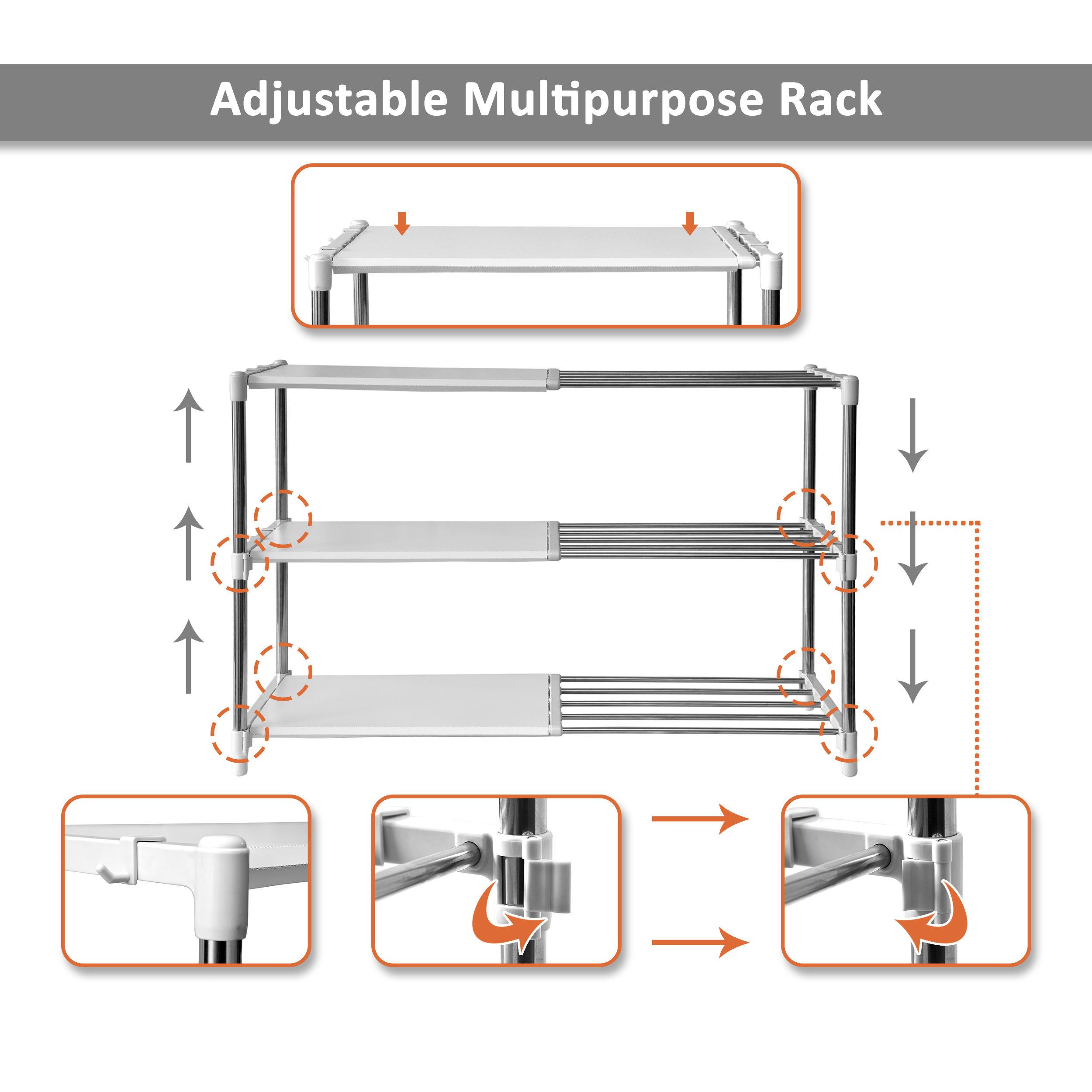 Adjustable Multipurpose Rack