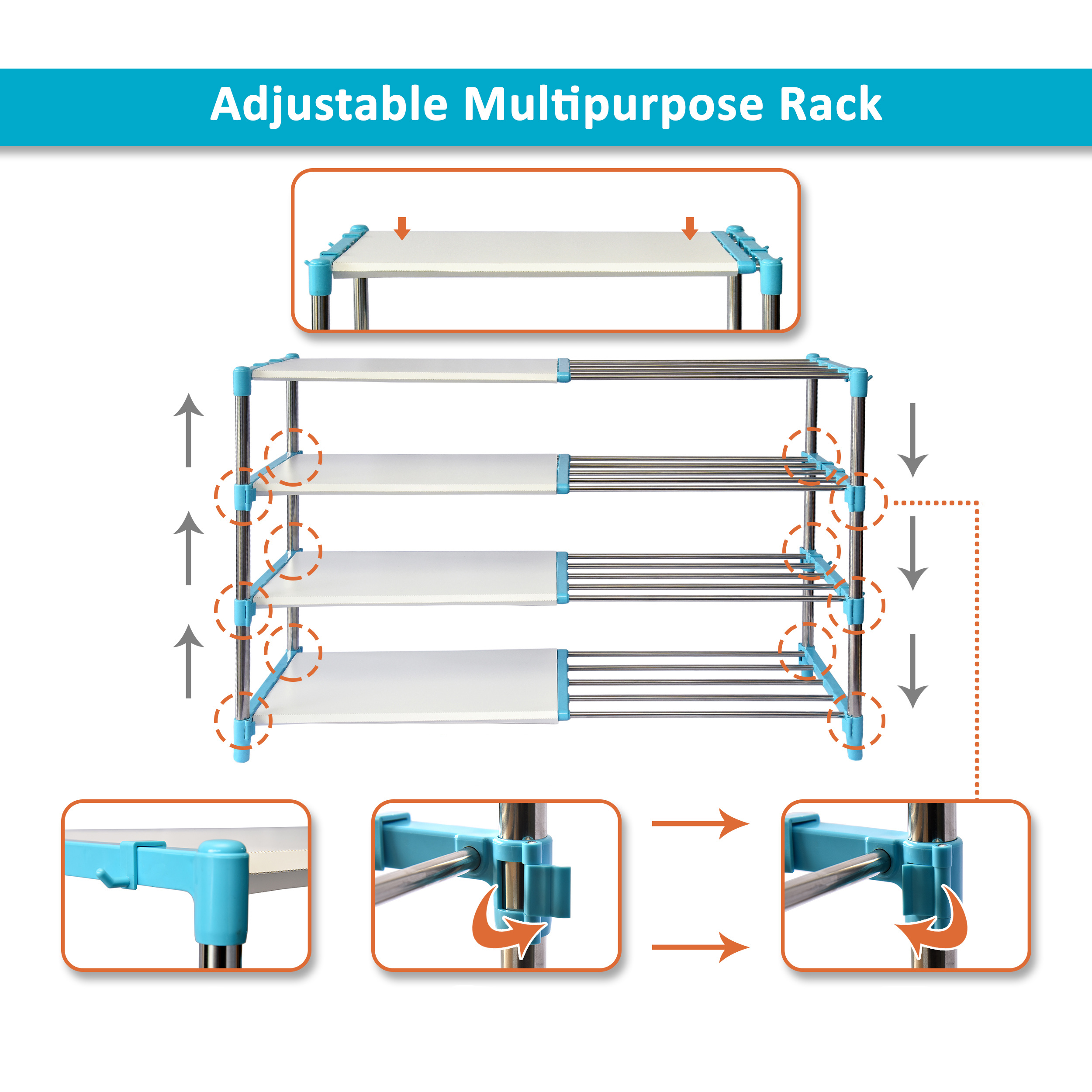 Adjustable Multipurpose Rack