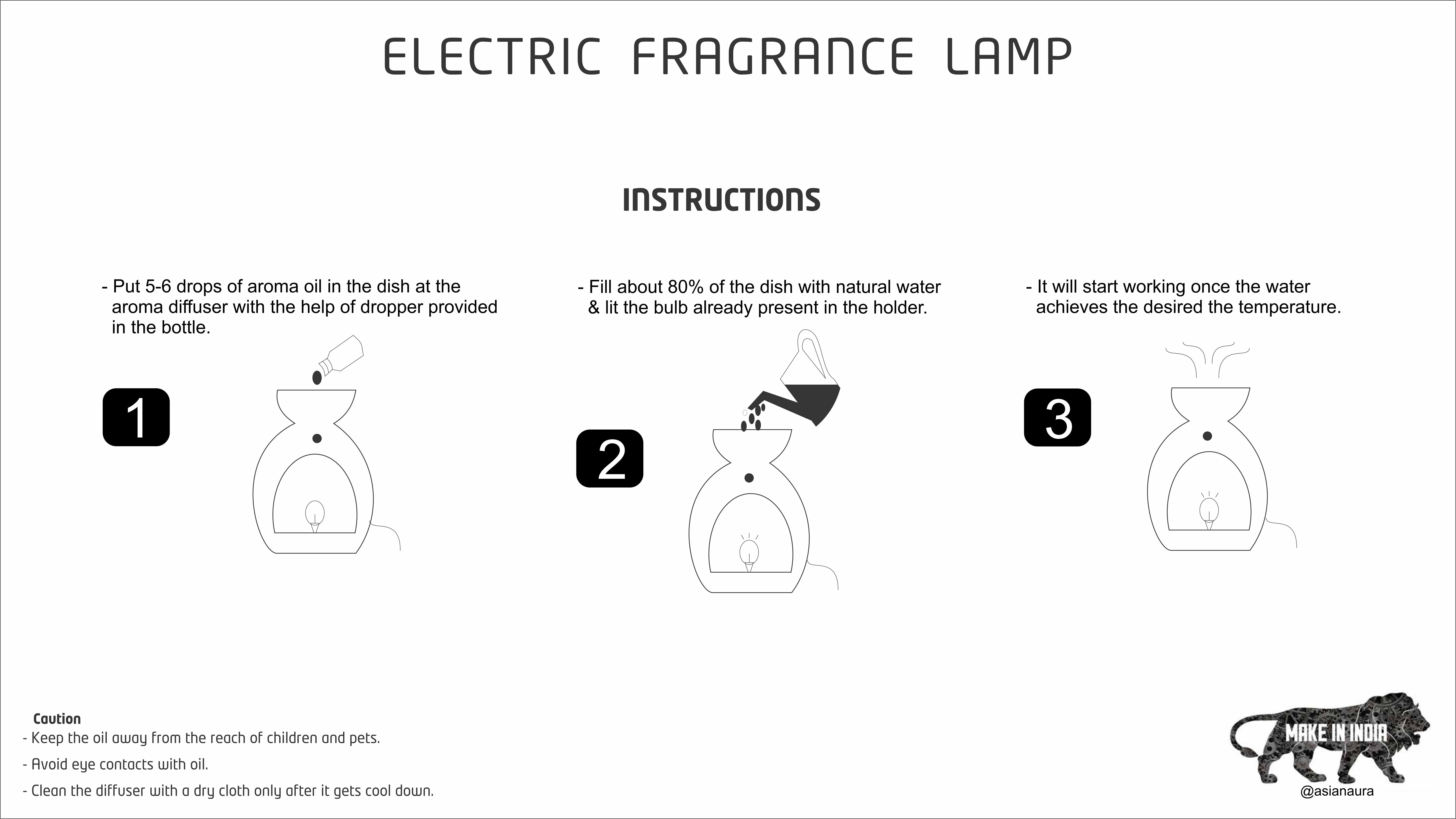 ELECTRIC FRAGRANCE LAMP

INSTRUCTIONS

- Put 5-6 drops of aroma oil in the dish at the aroma diffuser with the help of dropper provided in the bottle.

1

- Fill about 80% of the dish with natural water & lit the bulb already present in the holder.

2

- It will start working once the water achieves the desired the temperature.

3

Caution
- Keep the oil away from the reach of children and pets.
- Avoid eye contacts with oil.
- Clean the diffuser with a dry cloth only after it gets cool down.

MAKE IN INDIA
@asianaura