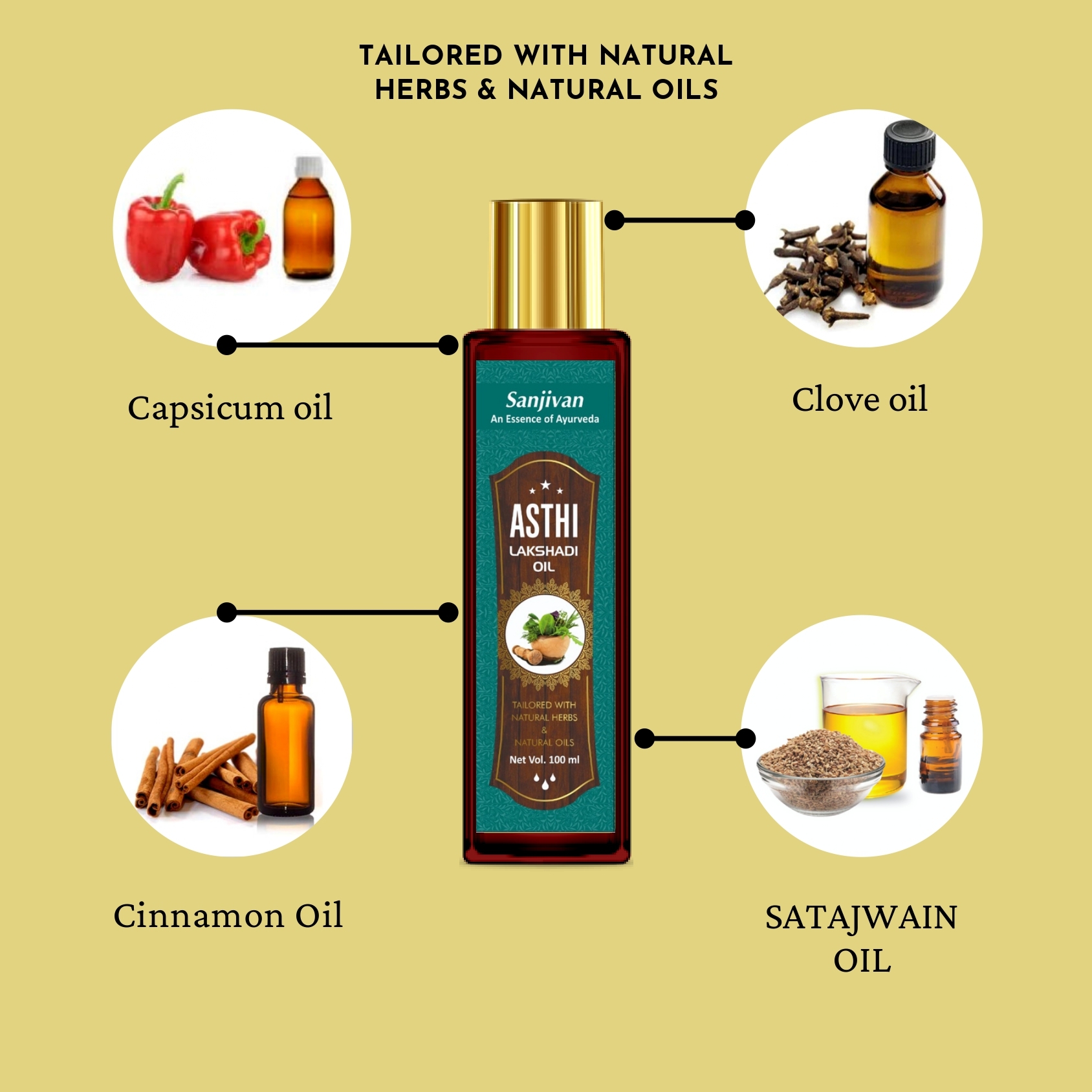 TAILORED WITH NATURAL HERBS & NATURAL OILS

Capsicum oil

Clove oil

Sanjivan
An Essence of Ayurveda

ASTHI
LAKSHADI OIL

TAILORED WITH NATURAL HERBS & NATURAL OILS

Net Vol. 100 ml

Cinnamon Oil

SATAJWAIN OIL