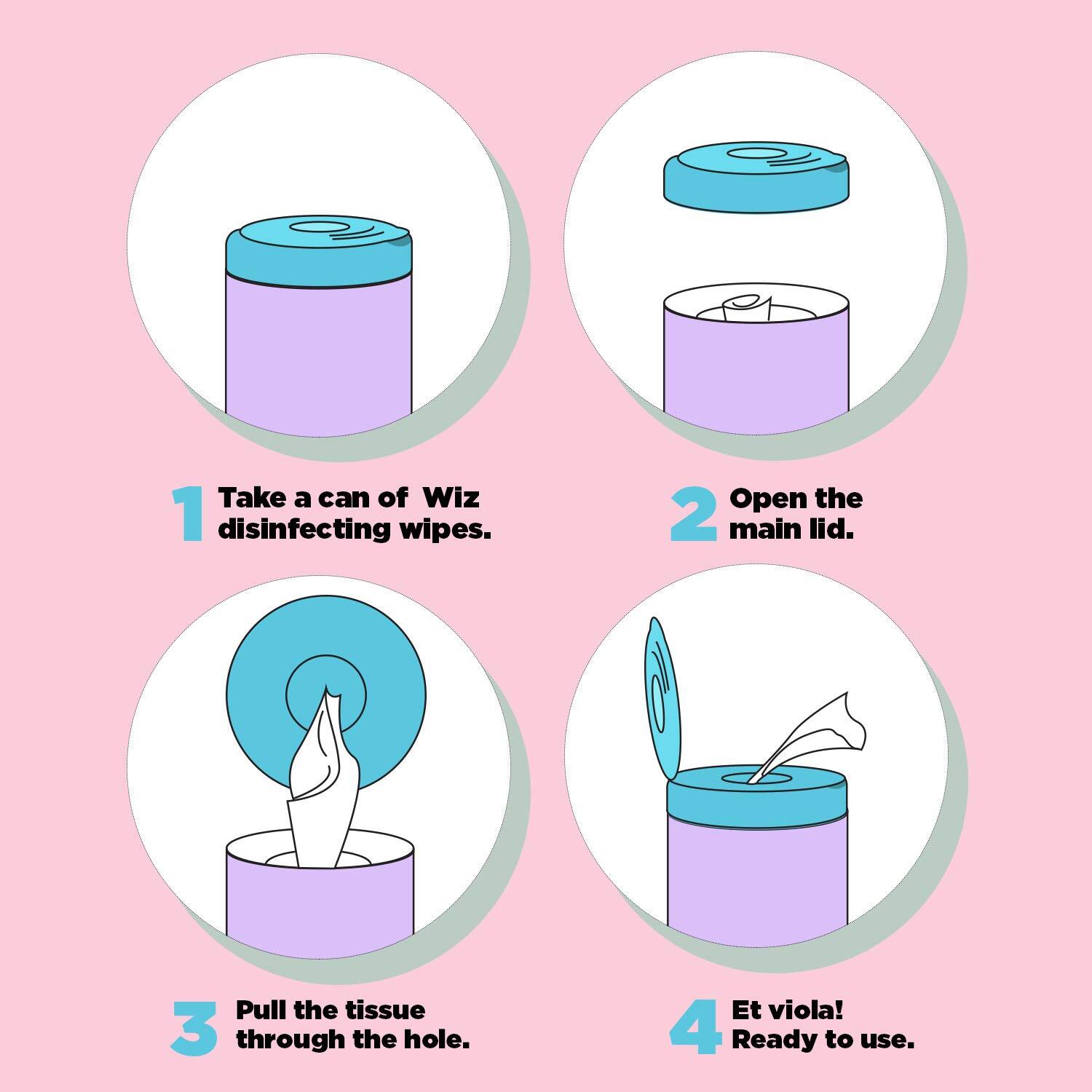 1 Take a can of Wiz disinfecting wipes.

2 Open the main lid.

3 Pull the tissue through the hole.

4 Et viola! Ready to use.