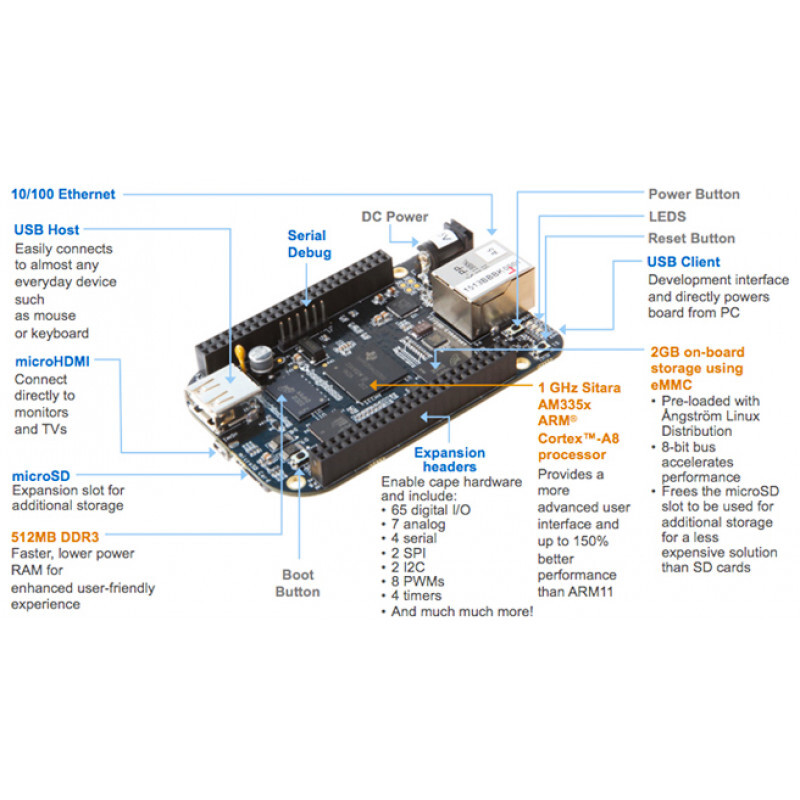 10/100 Ethernet

USB Host
Easily connects to almost any everyday device such as mouse or keyboard

microHDMI
Connect directly to monitors and TVs

microSD
Expansion slot for additional storage

512MB DDR3
Faster, lower power RAM for enhanced user-friendly experience

Serial Debug

DC Power

Boot Button

Expansion headers
Enable cape hardware and include:
• 65 digital I/O
• 7 analog
• 4 serial
• 2 SPI
• 2 I2C
• 8 PWMs
• 4 timers
• And much much more!

1 GHz Sitara AM335x ARM® Cortex™-A8 processor
Provides a more advanced user interface and up to 150% better performance than ARM11

Power Button

LEDS

Reset Button

USB Client
Development interface and directly powers board from PC

2GB on-board storage using eMMC
• Pre-loaded with Ångström Linux Distribution
• 8-bit bus accelerates performance
• Frees the microSD slot to be used for additional storage for a less expensive solution than SD cards