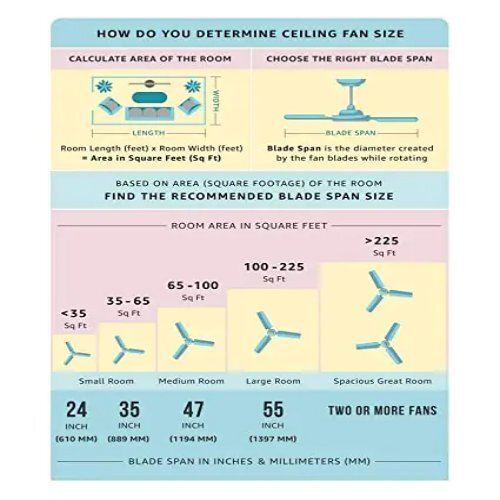 HOW DO YOU DETERMINE CEILING FAN SIZE

CALCULATE AREA OF THE ROOM

WIDTH

LENGTH

Room Length (feet) x Room Width (feet) = Area in Square Feet (Sq Ft)

CHOOSE THE RIGHT BLADE SPAN

BLADE SPAN

Blade Span is the diameter created by the fan blades while rotating

BASED ON AREA (SQUARE FOOTAGE) OF THE ROOM
FIND THE RECOMMENDED BLADE SPAN SIZE

ROOM AREA IN SQUARE FEET

<35 Sq Ft

35-65 Sq Ft

65-100 Sq Ft

100-225 Sq Ft

>225 Sq Ft

Small Room

Medium Room

Large Room

Spacious Great Room

24 INCH (610 MM)

35 INCH (889 MM)

47 INCH (1194 MM)

55 INCH (1397 MM)

TWO OR MORE FANS

BLADE SPAN IN INCHES & MILLIMETERS (MM)