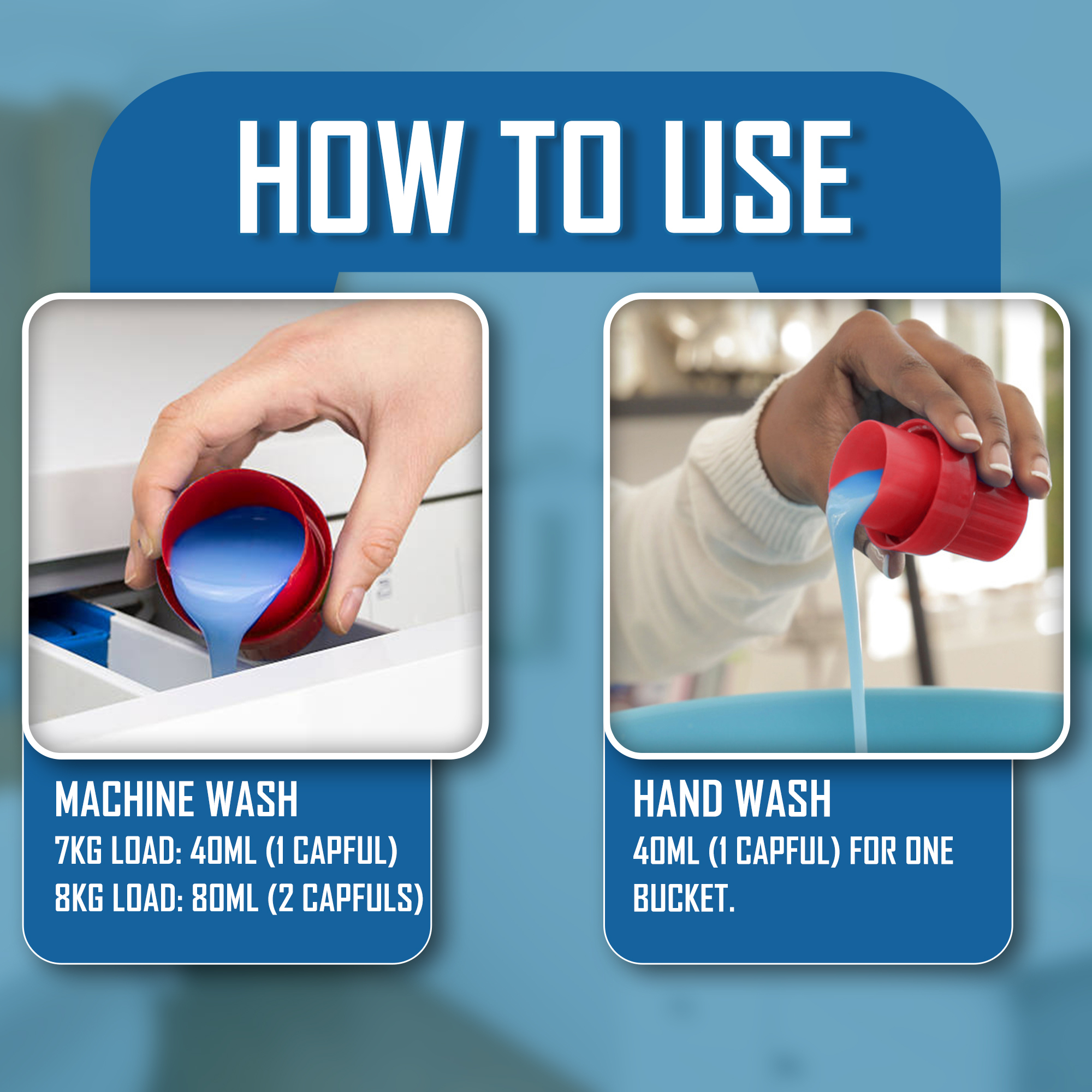 HOW TO USE

MACHINE WASH
7KG LOAD: 40ML (1 CAPFUL)
8KG LOAD: 80ML (2 CAPFULS)

HAND WASH
40ML (1 CAPFUL) FOR ONE BUCKET.