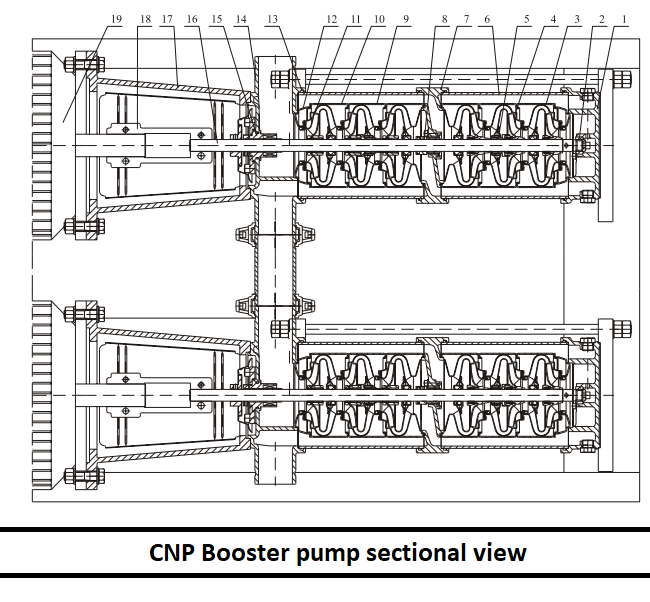 19 18 17 16 15 14 13 12 11 10 9 8 7 6 5 4 3 2 1

CNP Booster pump sectional view